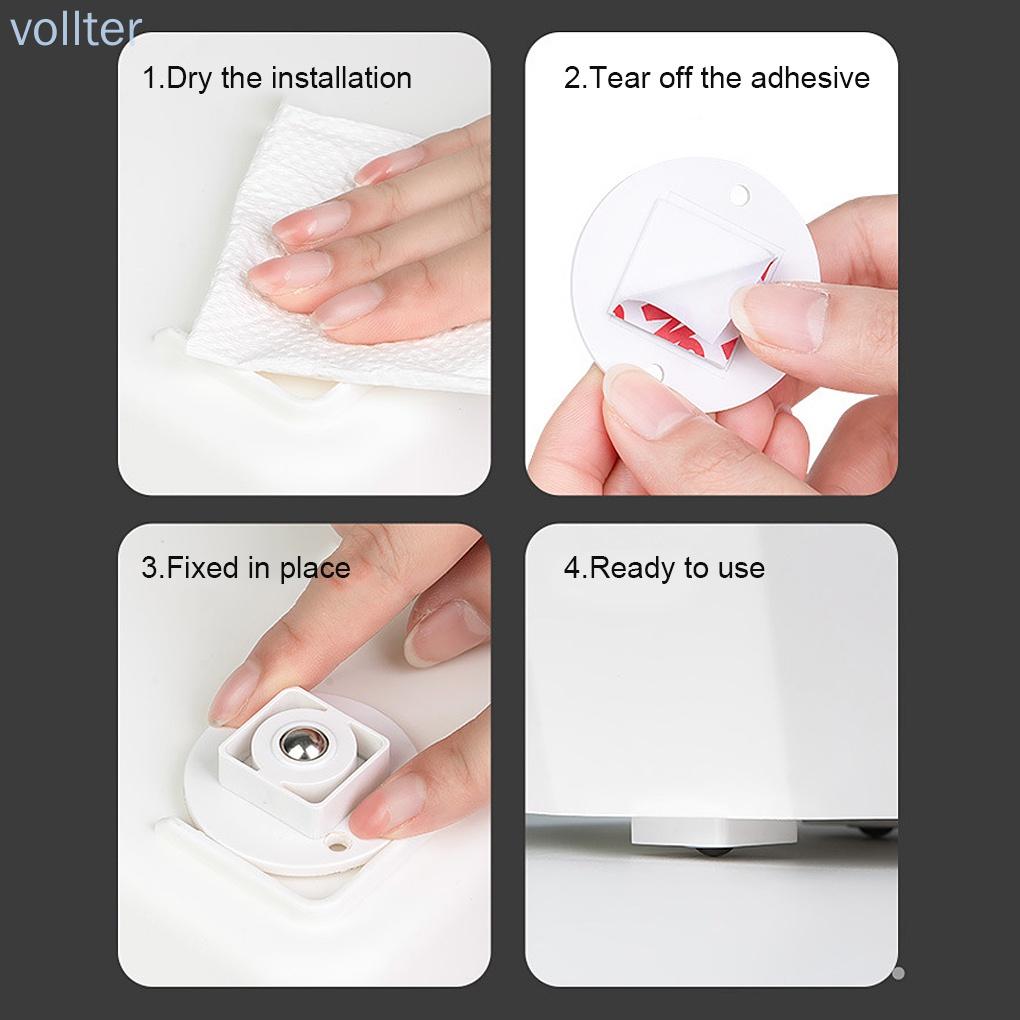 vollter

1.Dry the installation

2.Tear off the adhesive

3.Fixed in place

4.Ready to use