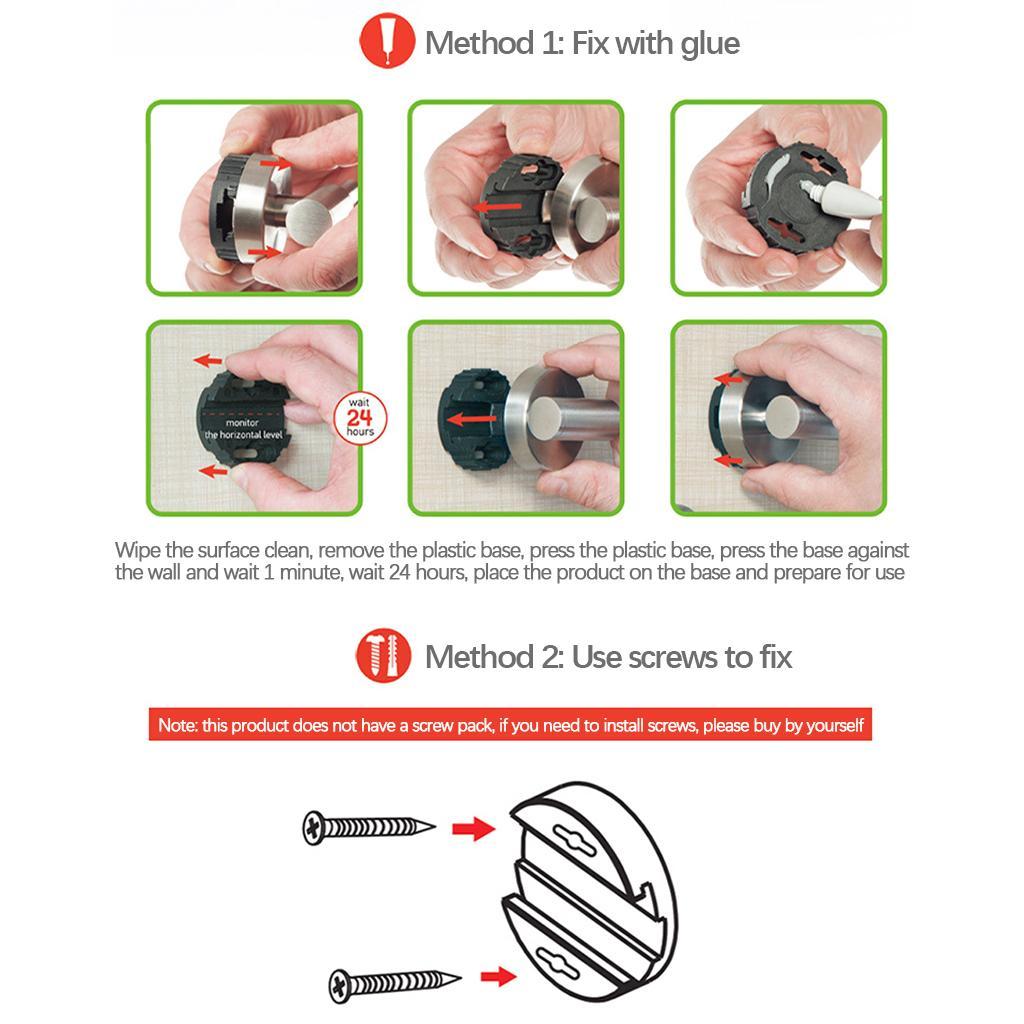 Method 1: Fix with glue

monitor
the horizontal level

wait
24
hours

Wipe the surface clean, remove the plastic base, press the plastic base, press the base against the wall and wait 1 minute, wait 24 hours, place the product on the base and prepare for use

Method 2: Use screws to fix

Note: this product does not have a screw pack, if you need to install screws, please buy by yourself