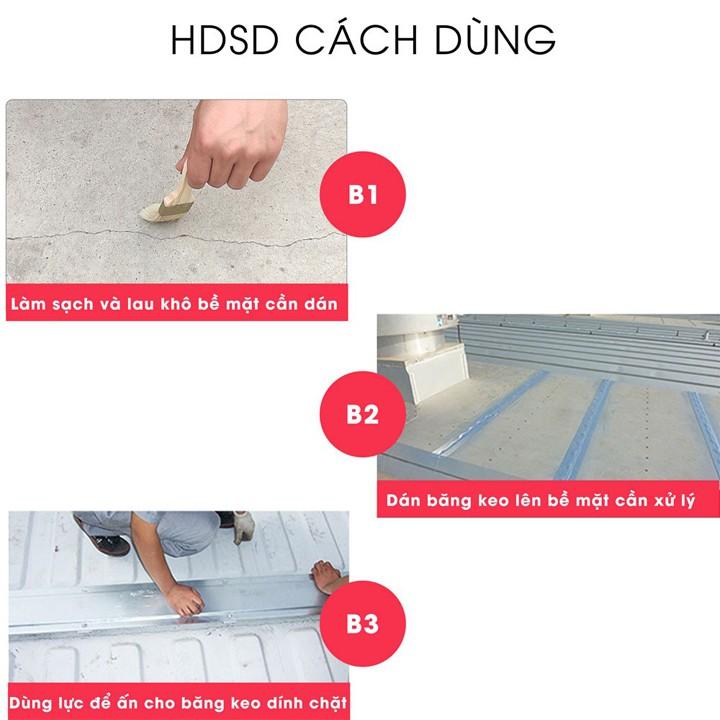 HDSD CÁCH DÙNG

B1

Làm sạch và lau khô bề mặt cần dán

B2

Dán băng keo lên bề mặt cần xử lý

B3

Dùng lực để ấn cho băng keo dính chặt