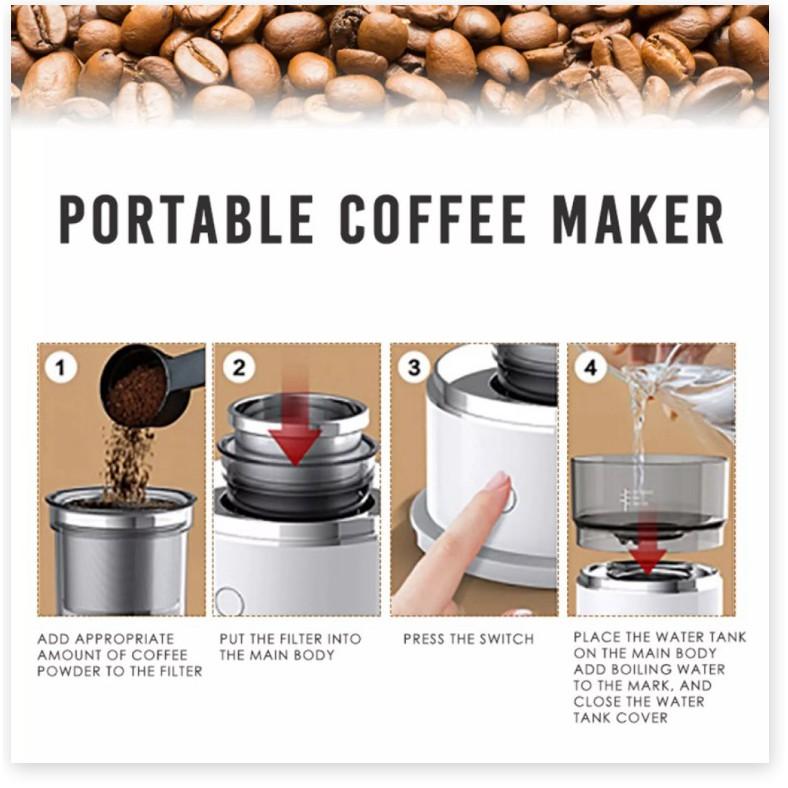 PORTABLE COFFEE MAKER

1

ADD APPROPRIATE AMOUNT OF COFFEE POWDER TO THE FILTER

2

PUT THE FILTER INTO THE MAIN BODY

3

PRESS THE SWITCH

4

PLACE THE WATER TANK ON THE MAIN BODY ADD BOILING WATER TO THE MARK, AND CLOSE THE WATER TANK COVER