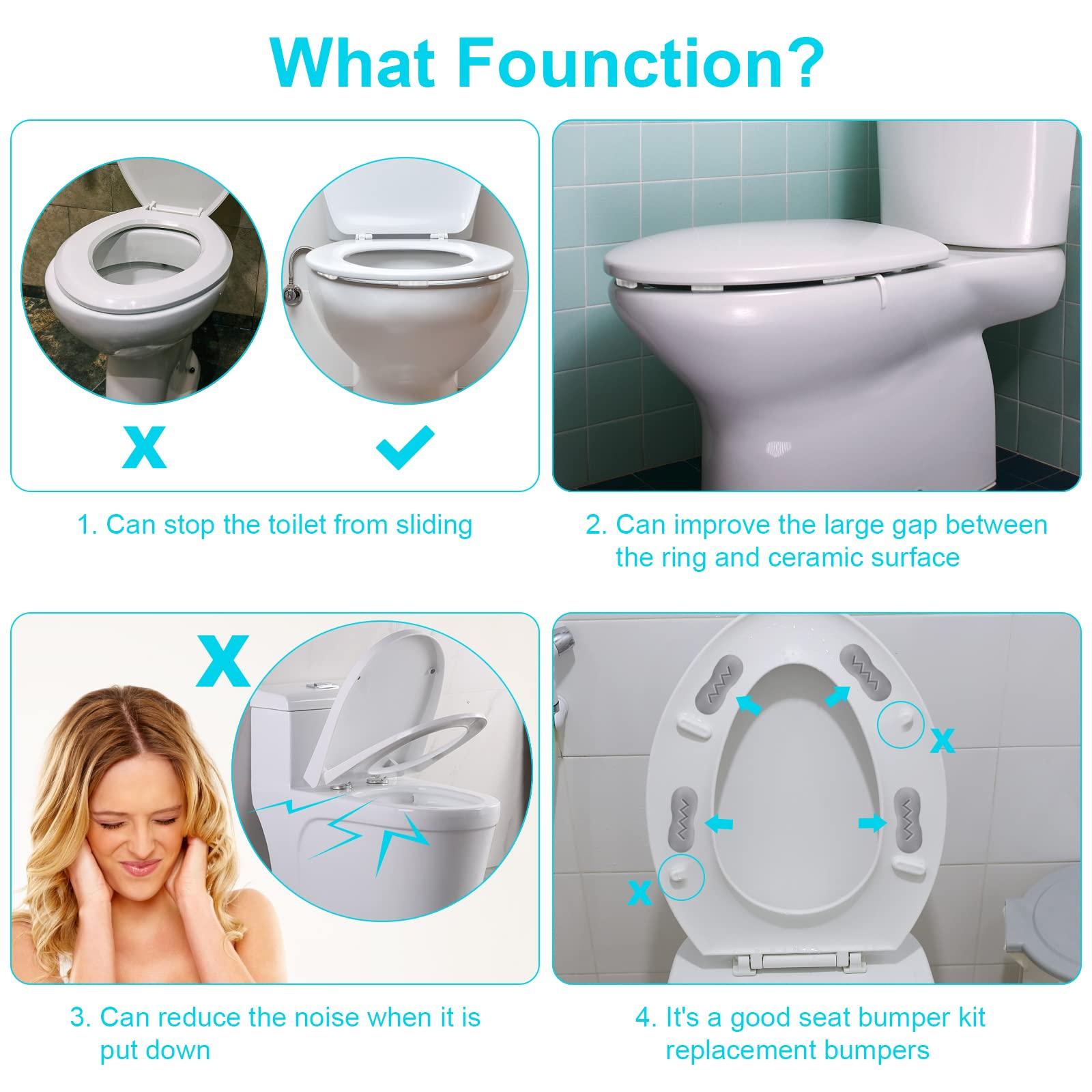 What Founction?

X

1. Can stop the toilet from sliding

2. Can improve the large gap between the ring and ceramic surface

X

3. Can reduce the noise when it is put down

X

X

4. It's a good seat bumper kit replacement bumpers