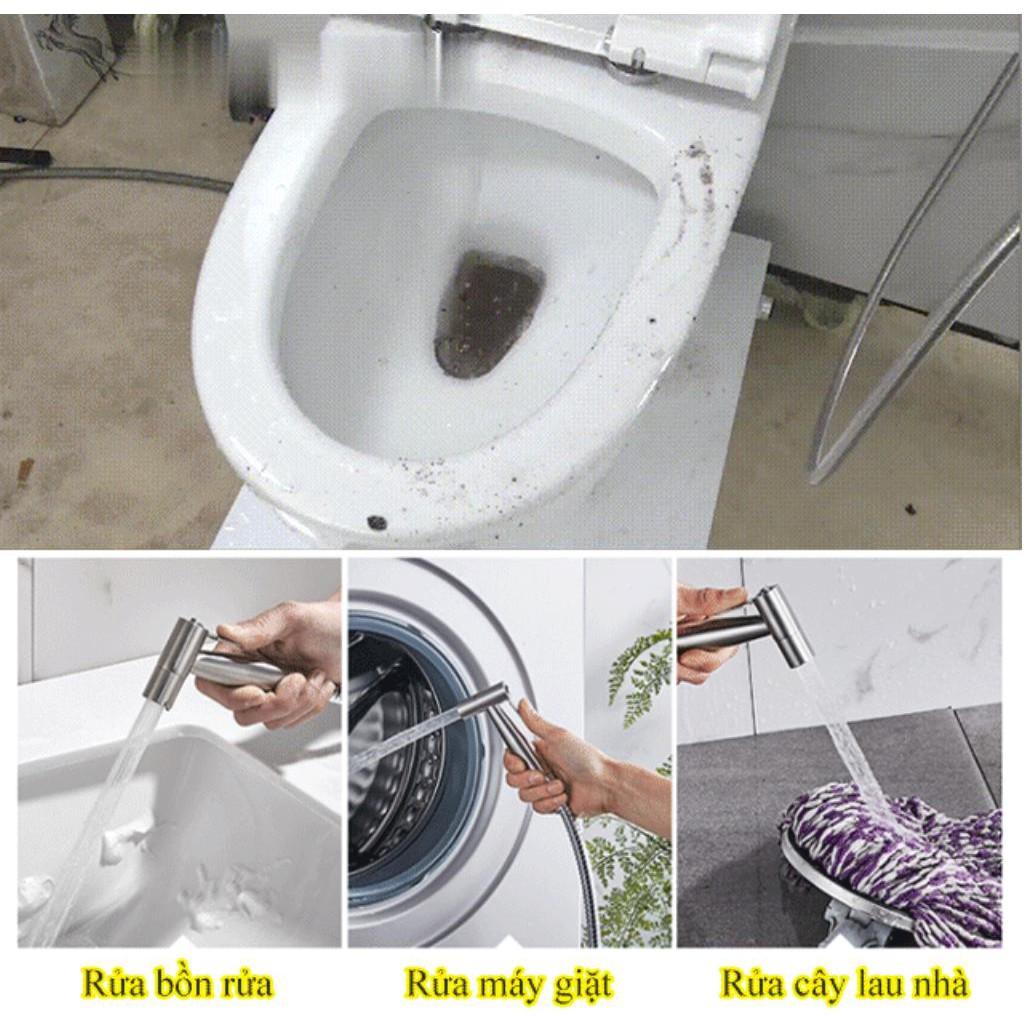 Rửa bồn rửa

Rửa máy giặt

Rửa cây lau nhà