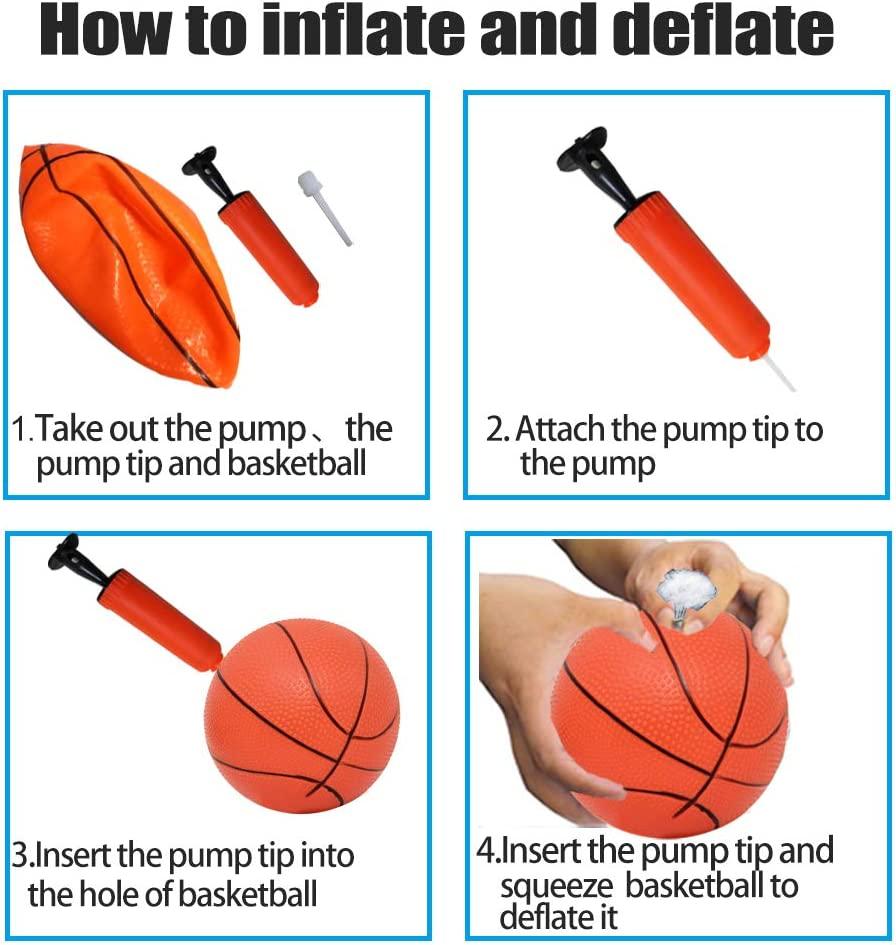 How to inflate and deflate

1.Take out the pump、 the pump tip and basketball

2. Attach the pump tip to the pump

3.Insert the pump tip into the hole of basketball

4.Insert the pump tip and squeeze basketball to deflate it