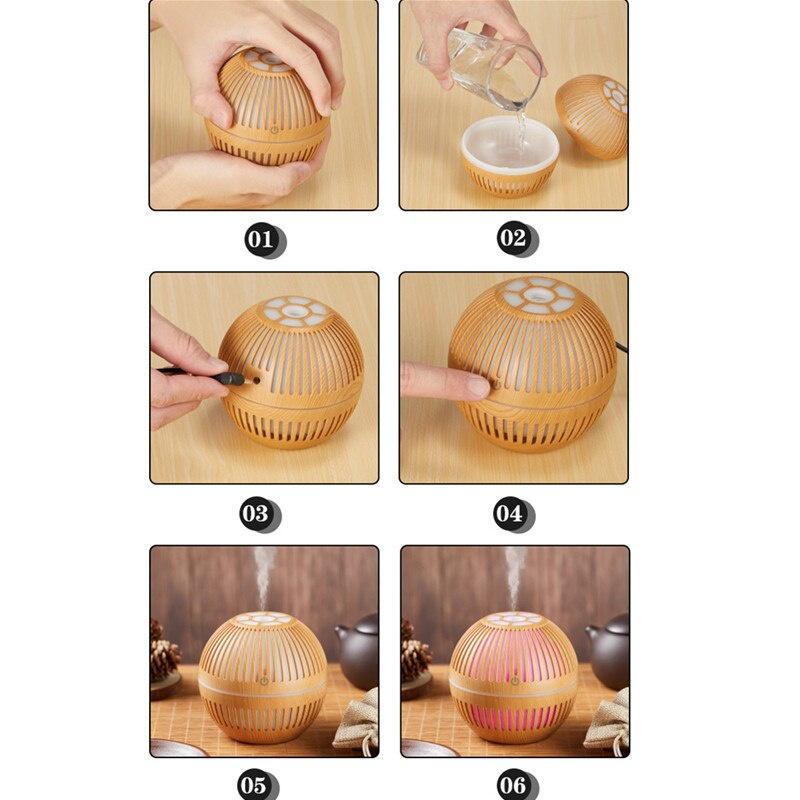 01

02

03

04

05

06