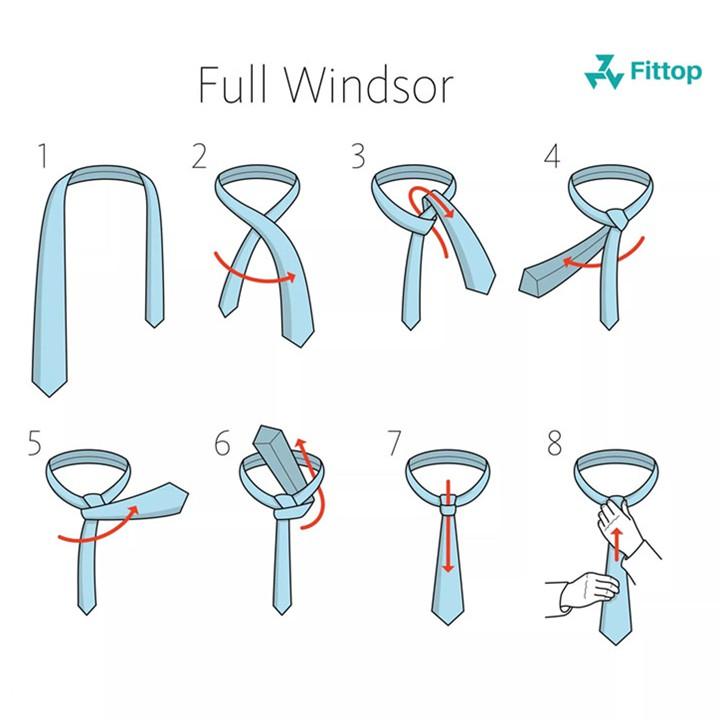 Full Windsor

Fittop

1

2

3

4

5

6

7

8