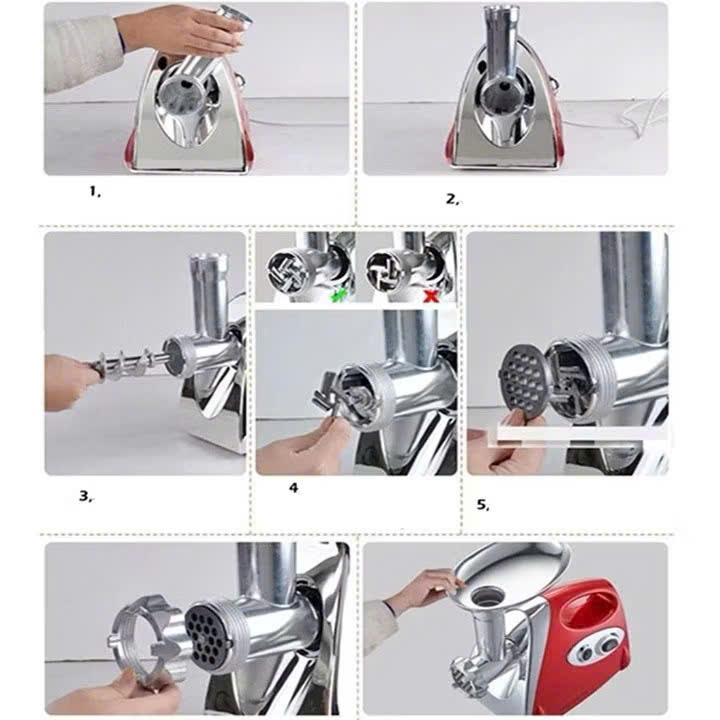 1,

2,

3,

4

5,