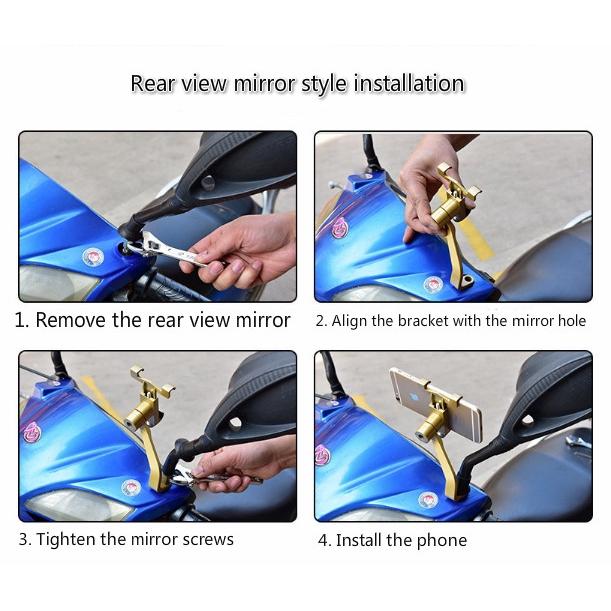 Rear view mirror style installation

1. Remove the rear view mirror

2. Align the bracket with the mirror hole

3. Tighten the mirror screws

4. Install the phone