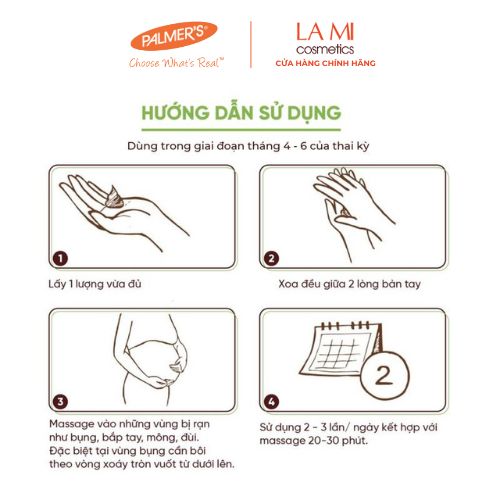 PALMER'S®
Choose What's Real™

LA MI
cosmetics
CỬA HÀNG CHÍNH HÃNG

HƯỚNG DẪN SỬ DỤNG

Dùng trong giai đoạn tháng 4 - 6 của thai kỳ

1
Lấy 1 lượng vừa đủ

2
Xoa đều giữa 2 lòng bàn tay

3
Massage vào những vùng bị rạn như bụng, bắp tay, mông, đùi. Đặc biệt tại vùng bụng cần bôi theo vòng xoáy tròn vuốt từ dưới lên.

2
4
Sử dụng 2 - 3 lần/ ngày kết hợp với massage 20-30 phút.