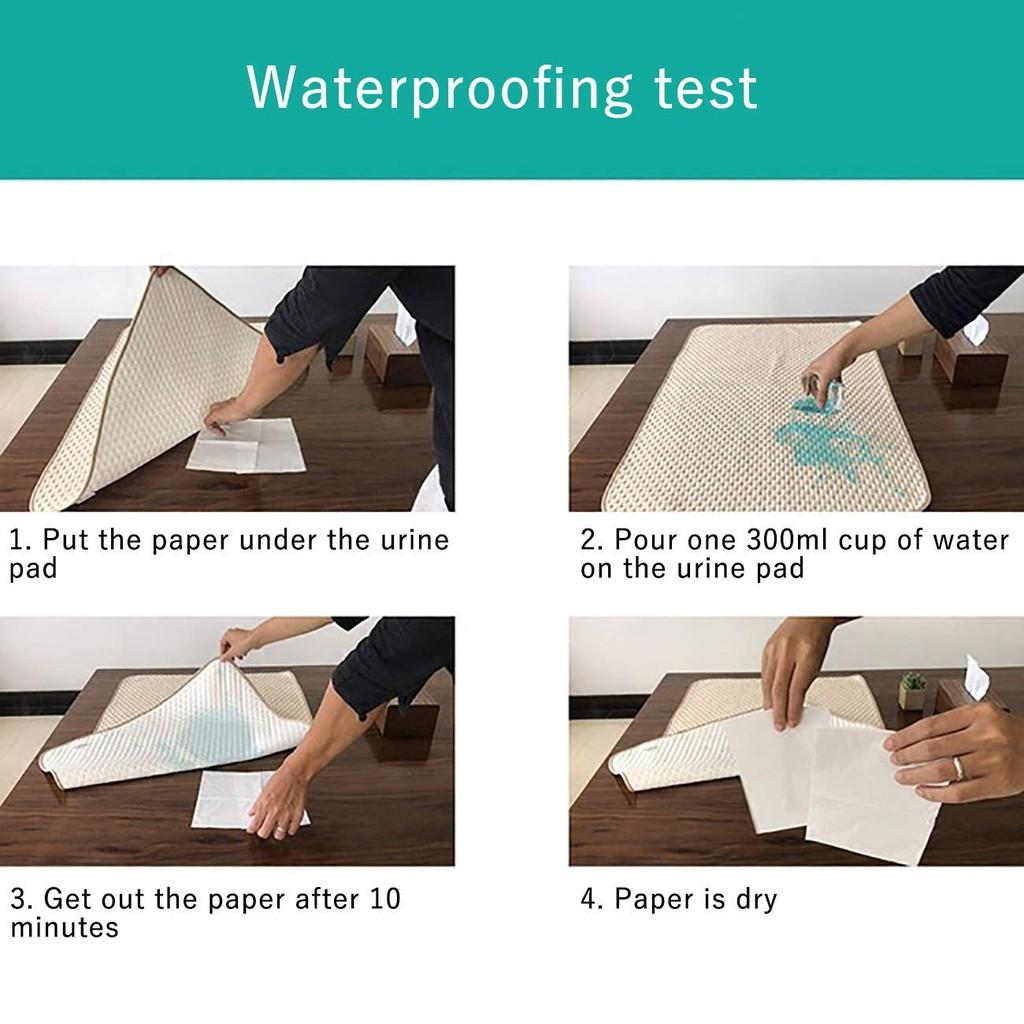 Waterproofing test

1. Put the paper under the urine pad

2. Pour one 300ml cup of water on the urine pad

3. Get out the paper after 10 minutes

4. Paper is dry