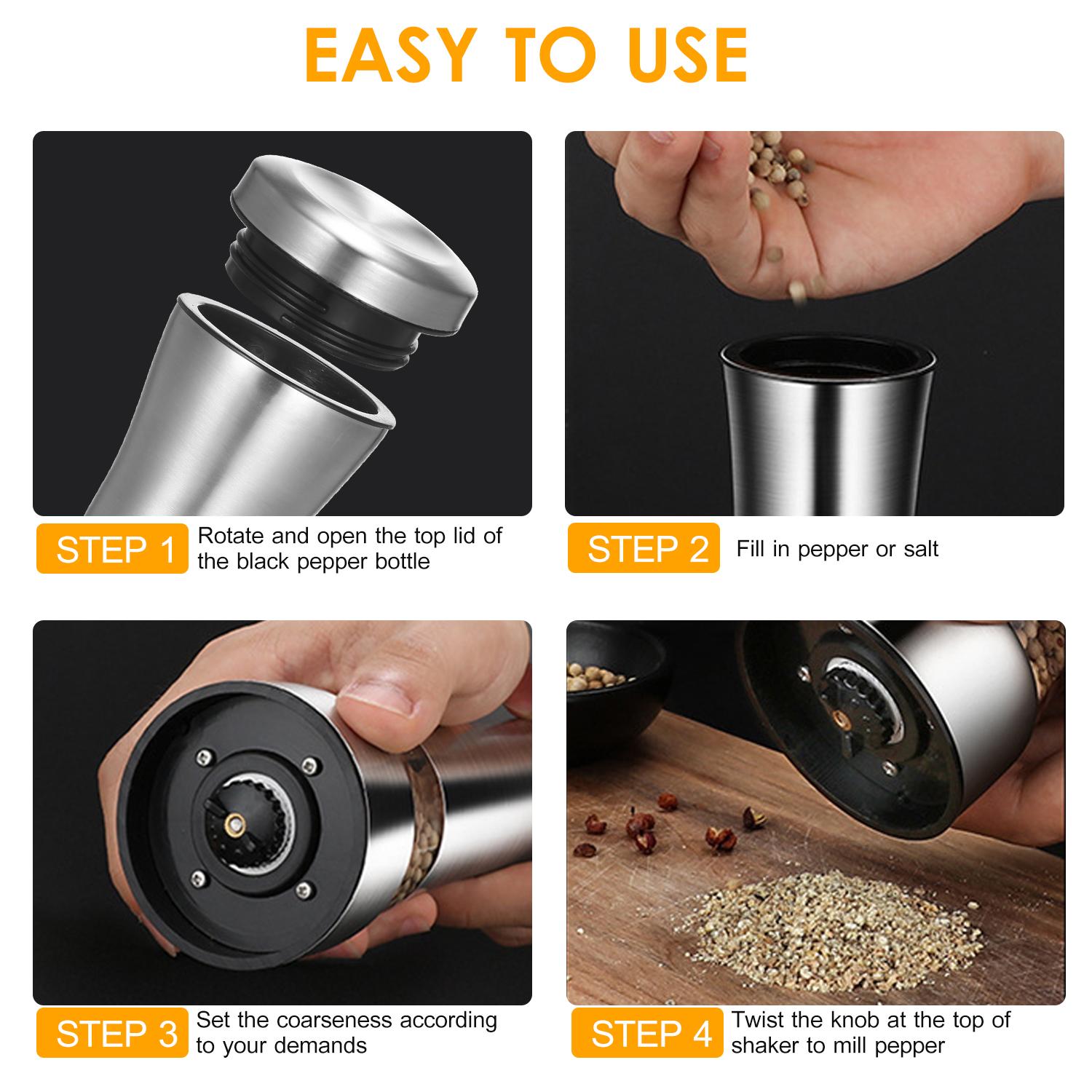 EASY TO USE

STEP 1 Rotate and open the top lid of the black pepper bottle

STEP 2 Fill in pepper or salt

STEP 3 Set the coarseness according to your demands

STEP 4 Twist the knob at the top of shaker to mill pepper