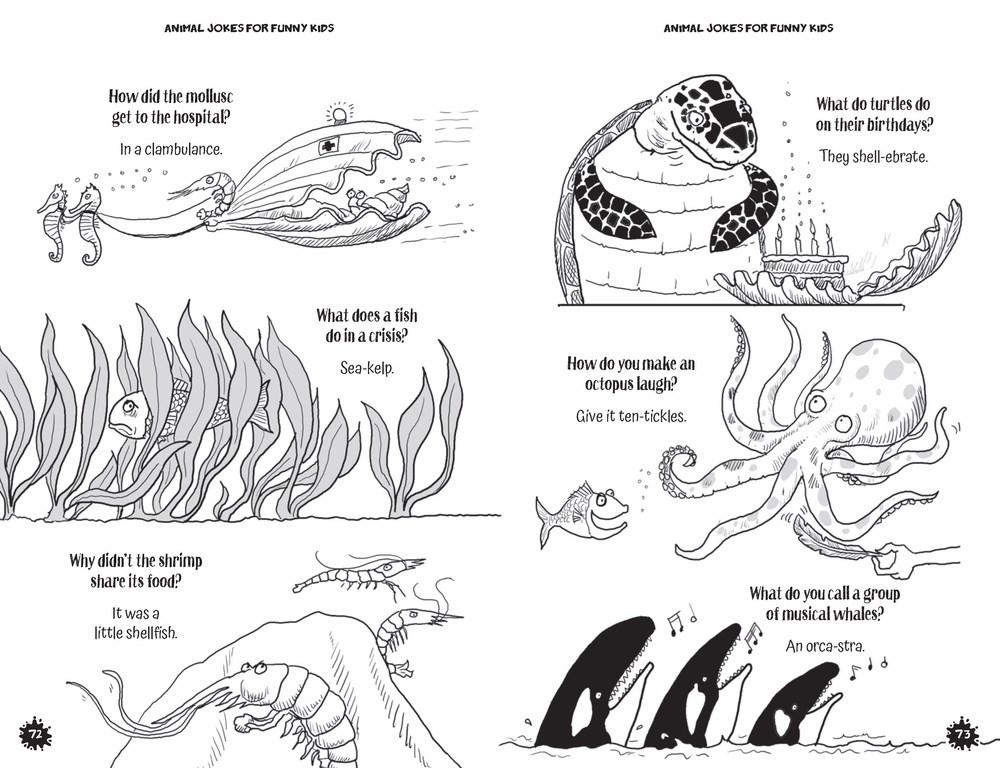 ANIMAL JOKES FOR FUNNY KIDS

How did the mollusc get to the hospital?

In a clambulance.

What does a fish do in a crisis?

Sea-kelp.

Why didn't the shrimp share its food?

It was a little shellfish.

72

ANIMAL JOKES FOR FUNNY KIDS

What do turtles do on their birthdays?

They shell-ebrate.

How do you make an octopus laugh?

Give it ten-tickles.

What do you call a group of musical whales?

An orca-stra.

73