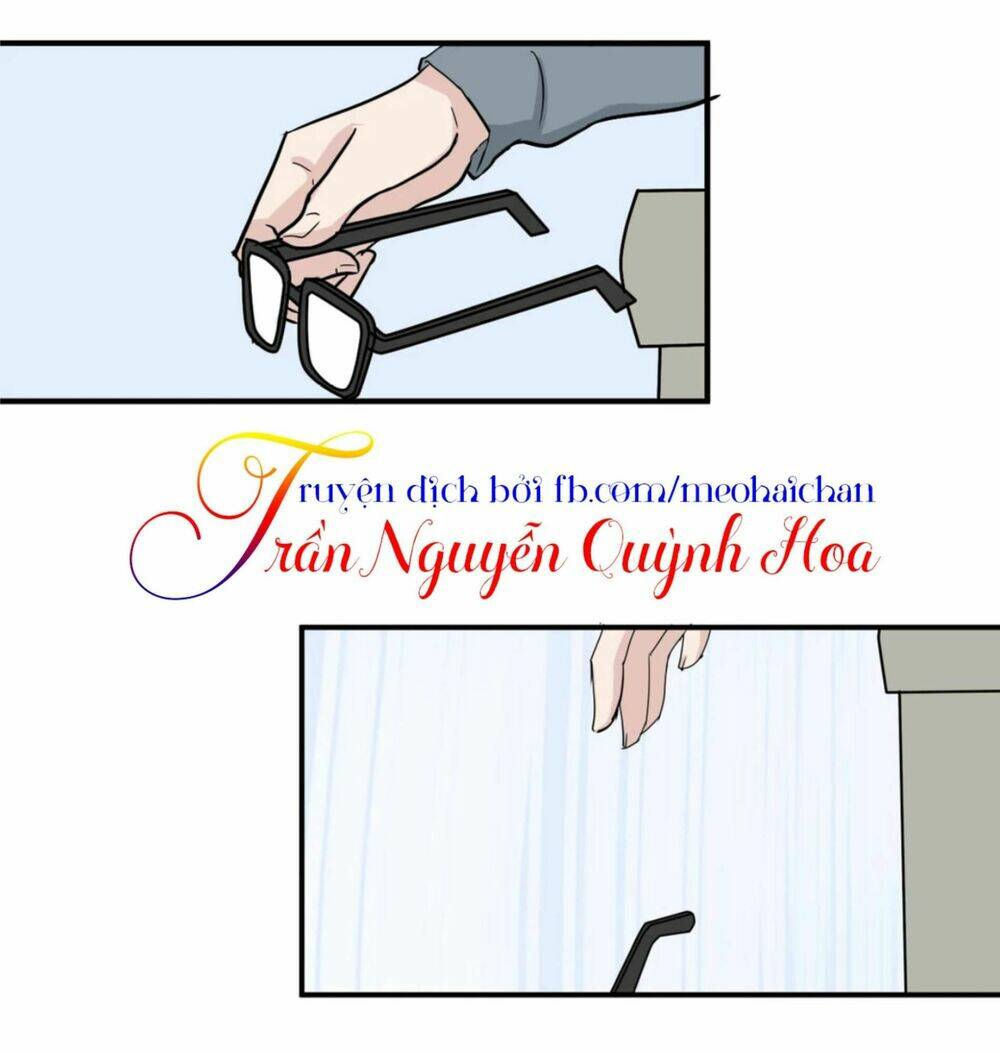 Truyện dịch bởi fb.com/meohaichan
Trần Nguyễn Quỳnh Hoa