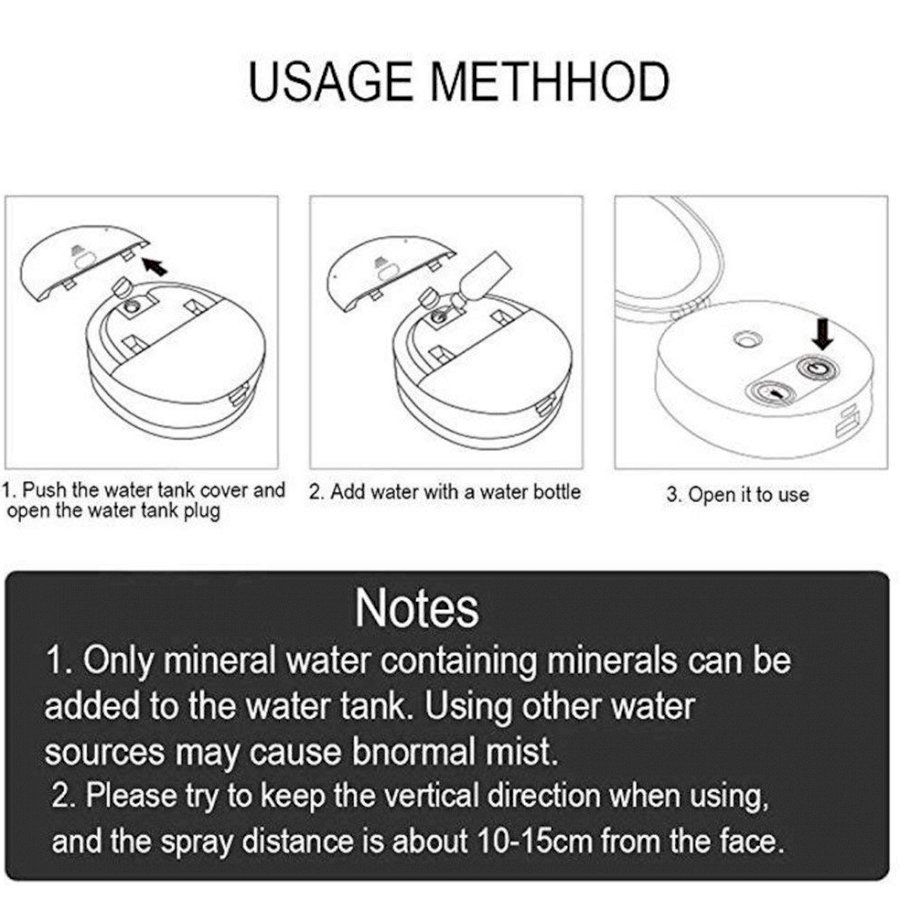 USAGE METHHOD

1. Push the water tank cover and open the water tank plug

2. Add water with a water bottle

3. Open it to use

Notes

1. Only mineral water containing minerals can be added to the water tank. Using other water sources may cause bnormal mist.

2. Please try to keep the vertical direction when using, and the spray distance is about 10-15cm from the face.