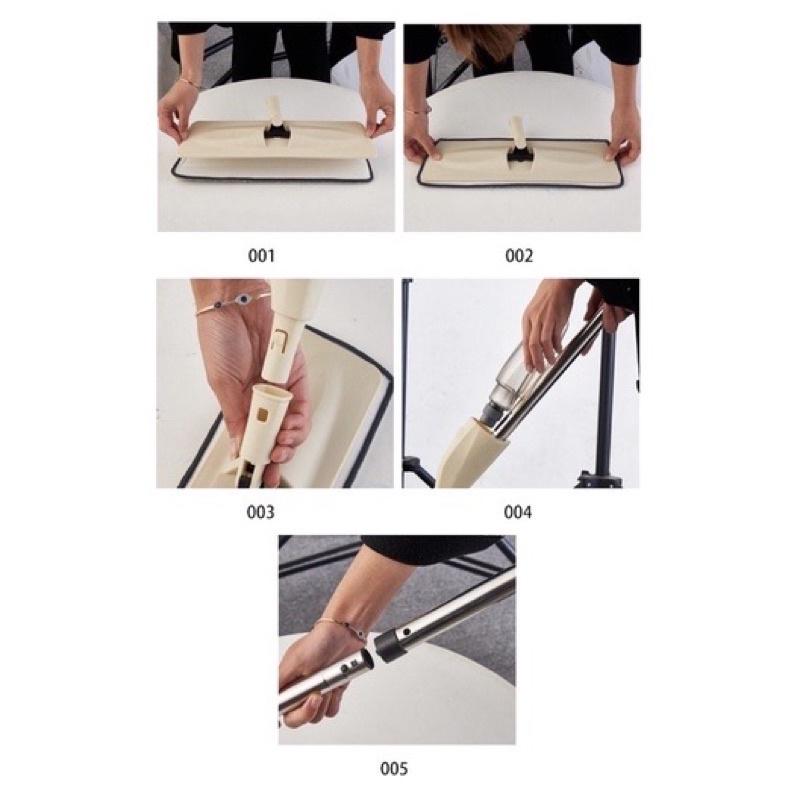 001

002

003

004

005