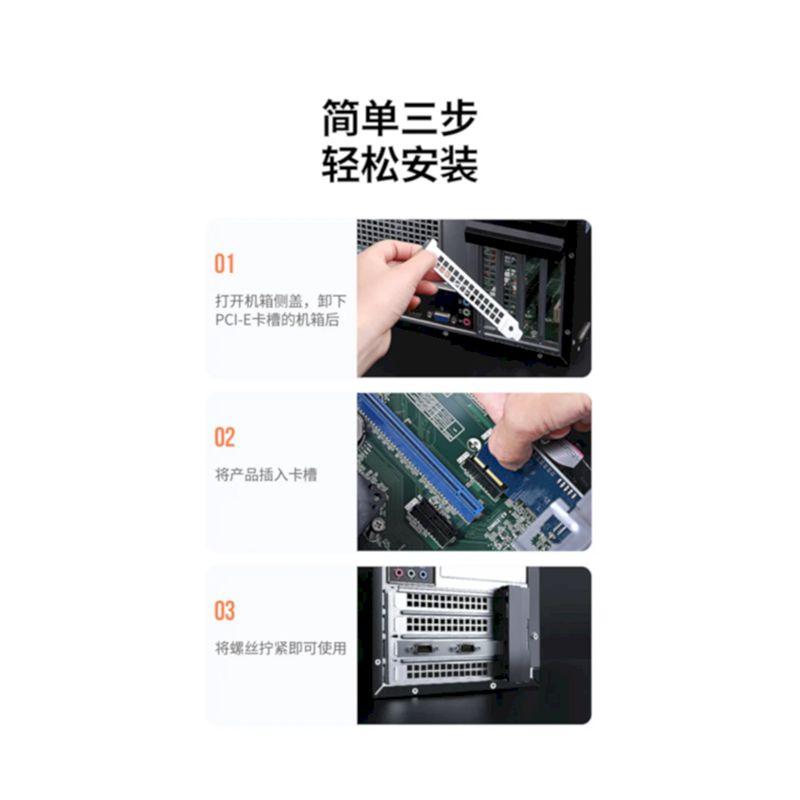 简单三步
轻松安装

01

打开机箱侧盖，卸下PCI-E卡槽的机箱后

02

将产品插入卡槽

03

将螺丝拧紧即可使用