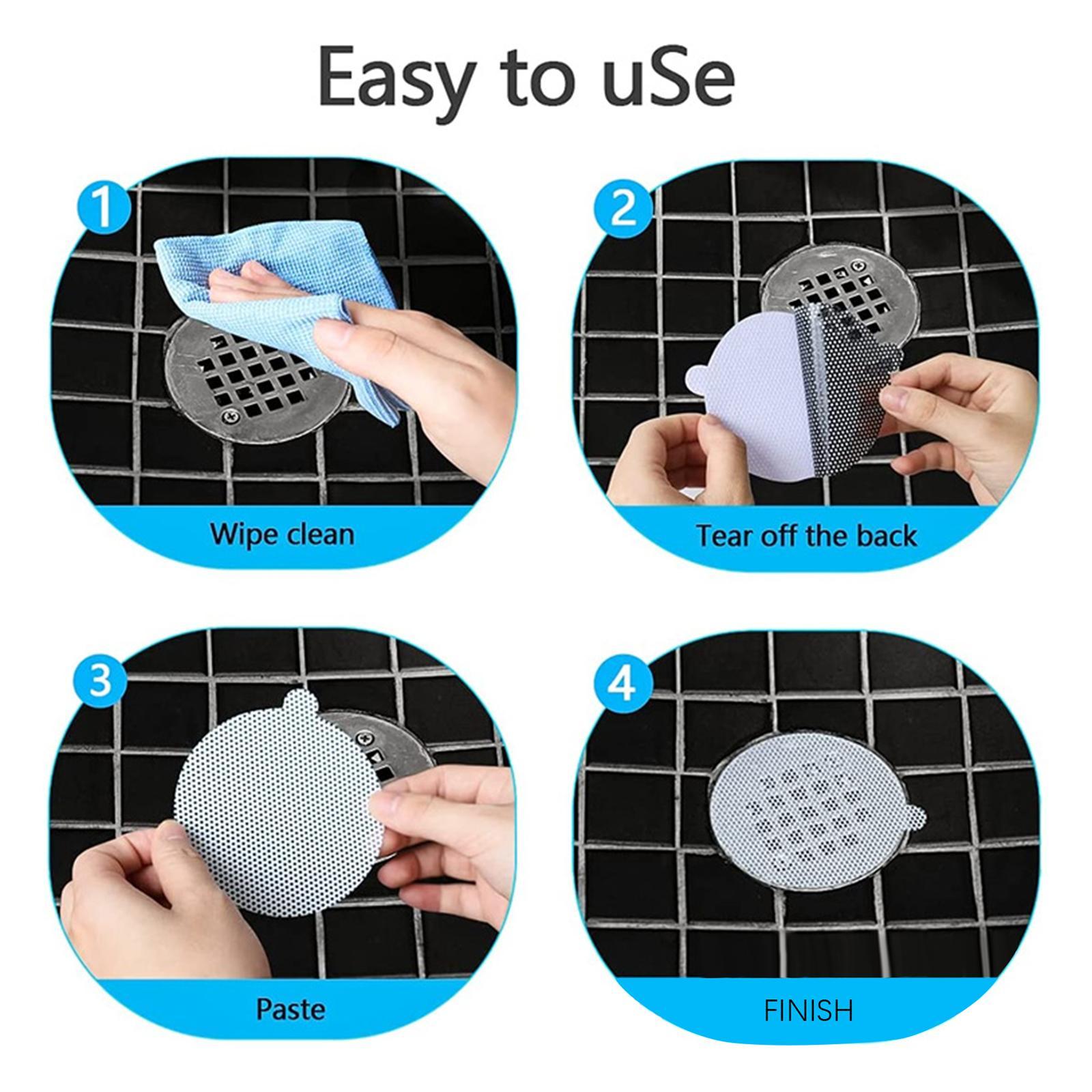 Easy to uSe

1
Wipe clean

2
Tear off the back

3
Paste

4
FINISH