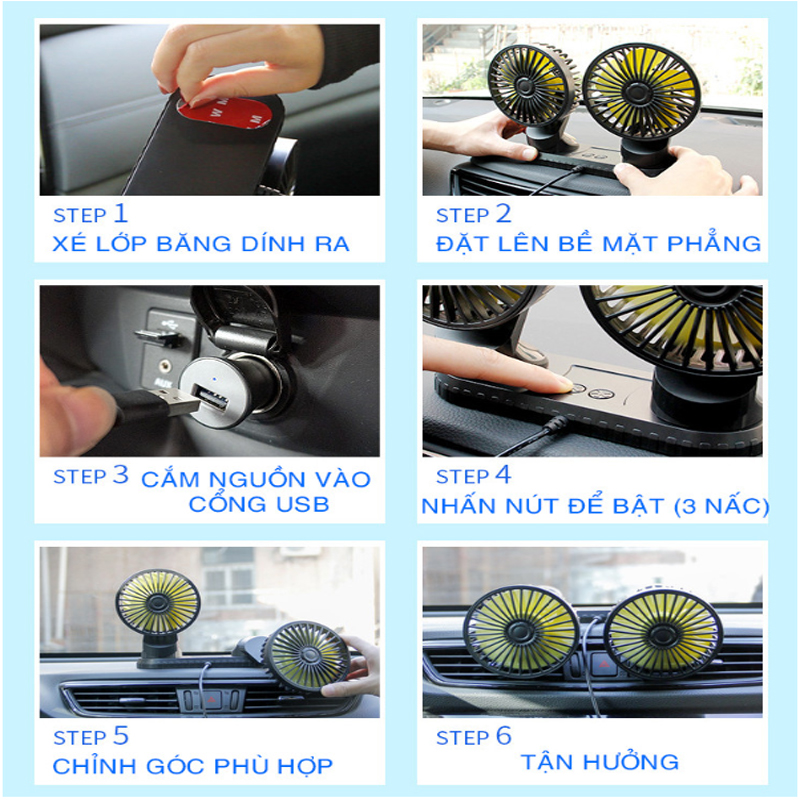 STEP 1
XÉ LỚP BĂNG DÍNH RA

STEP 2
ĐẶT LÊN BỀ MẶT PHẲNG

STEP 3 CẮM NGUỒN VÀO CỔNG USB

STEP 4
NHẤN NÚT ĐỂ BẬT (3 NẤC)

STEP 5
CHỈNH GÓC PHÙ HỢP

STEP 6
TẬN HƯỞNG