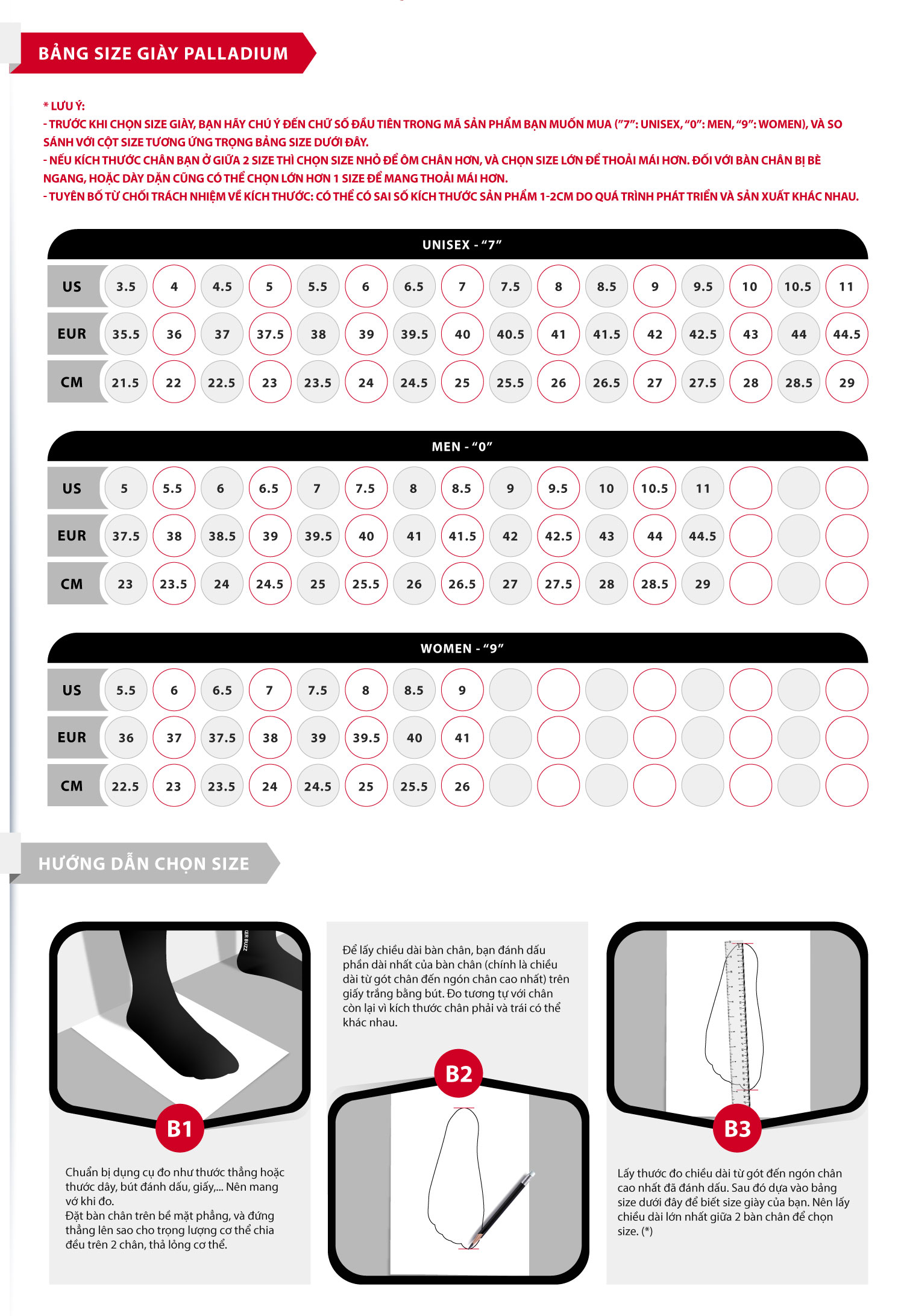 BẢNG SIZE GIÀY PALLADIUM

* LƯU Ý:
- TRƯỚC KHI CHỌN SIZE GIÀY, BẠN HÃY CHÚ Ý ĐẾN CHỮ SỐ ĐẦU TIÊN TRONG MÃ SẢN PHẨM BẠN MUỐN MUA ("7": UNISEX, "0": MEN, "9": WOMEN), VÀ SO SÁNH VỚI CỘT SIZE TƯƠNG ỨNG TRỌNG BẢNG SIZE DƯỚI ĐÂY.
- NẾU KÍCH THƯỚC CHÂN BẠN Ở GIỮA 2 SIZE THÌ CHỌN SIZE NHỎ ĐỂ ÔM CHÂN HƠN, VÀ CHỌN SIZE LỚN ĐỂ THOẢI MÁI HƠN. ĐỐI VỚI BÀN CHÂN BỊ BÈ NGANG, HOẶC DÀY DẶN CŨNG CÓ THỂ CHỌN LỚN HƠN 1 SIZE ĐỂ MANG THOẢI MÁI HƠN.
- TUYÊN BỐ TỪ CHỐI TRÁCH NHIỆM VỀ KÍCH THƯỚC: CÓ THỂ CÓ SAI SỐ KÍCH THƯỚC SẢN PHẨM 1-2CM DO QUÁ TRÌNH PHÁT TRIỂN VÀ SẢN XUẤT KHÁC NHAU.

UNISEX - "7"

| US | 3.5 | 4 | 4.5 | 5 | 5.5 | 6 | 6.5 | 7 | 7.5 | 8 | 8.5 | 9 | 9.5 | 10 | 10.5 | 11 |
|---|---|---|---|---|---|---|---|---|---|---|---|---|---|---|---|---|
| EUR | 35.5 | 36 | 37 | 37.5 | 38 | 39 | 39.5 | 40 | 40.5 | 41 | 41.5 | 42 | 42.5 | 43 | 44 | 44.5 |
| CM | 21.5 | 22 | 22.5 | 23 | 23.5 | 24 | 24.5 | 25 | 25.5 | 26 | 26.5 | 27 | 27.5 | 28 | 28.5 | 29 |

MEN - "0"

| US | 5 | 5.5 | 6 | 6.5 | 7 | 7.5 | 8 | 8.5 | 9 | 9.5 | 10 | 10.5 | 11 | | | |
|---|---|---|---|---|---|---|---|---|---|---|---|---|---|---|---|---|
| EUR | 37.5 | 38 | 38.5 | 39 | 39.5 | 40 | 41 | 41.5 | 42 | 42.5 | 43 | 44 | 44.5 | | | |
| CM | 23 | 23.5 | 24 | 24.5 | 25 | 25.5 | 26 | 26.5 | 27 | 27.5 | 28 | 28.5 | 29 | | | |

WOMEN - "9"

| US | 5.5 | 6 | 6.5 | 7 | 7.5 | 8 | 8.5 | 9 | | | | | | | | |
|---|---|---|---|---|---|---|---|---|---|---|---|---|---|---|---|---|
| EUR | 36 | 37 | 37.5 | 38 | 39 | 39.5 | 40 | 41 | | | | | | | | |
| CM | 22.5 | 23 | 23.5 | 24 | 24.5 | 25 | 25.5 | 26 | | | | | | | | |

HƯỚNG DẪN CHỌN SIZE

B1

Chuẩn bị dụng cụ đo như thước thẳng hoặc thước dây, bút đánh dấu, giấy,... Nên mang vớ khi đo.
Đặt bàn chân trên bề mặt phẳng, và đứng thẳng lên sao cho trọng lượng cơ thể chia đều trên 2 chân, thả lỏng cơ thể.

Để lấy chiều dài bàn chân, bạn đánh dấu phần dài nhất của bàn chân (chính là chiều dài từ gót chân đến ngón chân cao nhất) trên giấy trắng bằng bút. Đo tương tự với chân còn lại vì kích thước chân phải và trái có thể khác nhau.

B2

B3

Lấy thước đo chiều dài từ gót đến ngón chân cao nhất đã đánh dấu. Sau đó dựa vào bảng size dưới đây để biết size giày của bạn. Nên lấy chiều dài lớn nhất giữa 2 bàn chân để chọn size. (*)