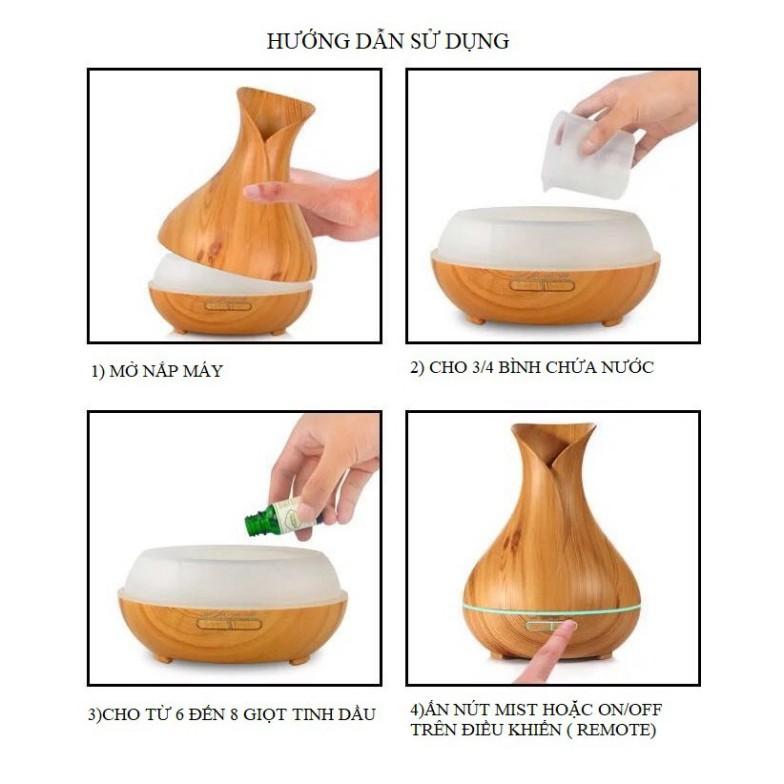 HƯỚNG DẪN SỬ DỤNG

1) MỞ NẮP MÁY

2) CHO 3/4 BÌNH CHỨA NƯỚC

3)CHO TỪ 6 ĐẾN 8 GIỌT TINH DẦU

4)ẤN NÚT MIST HOẶC ON/OFF TRÊN ĐIỀU KHIỂN ( REMOTE)