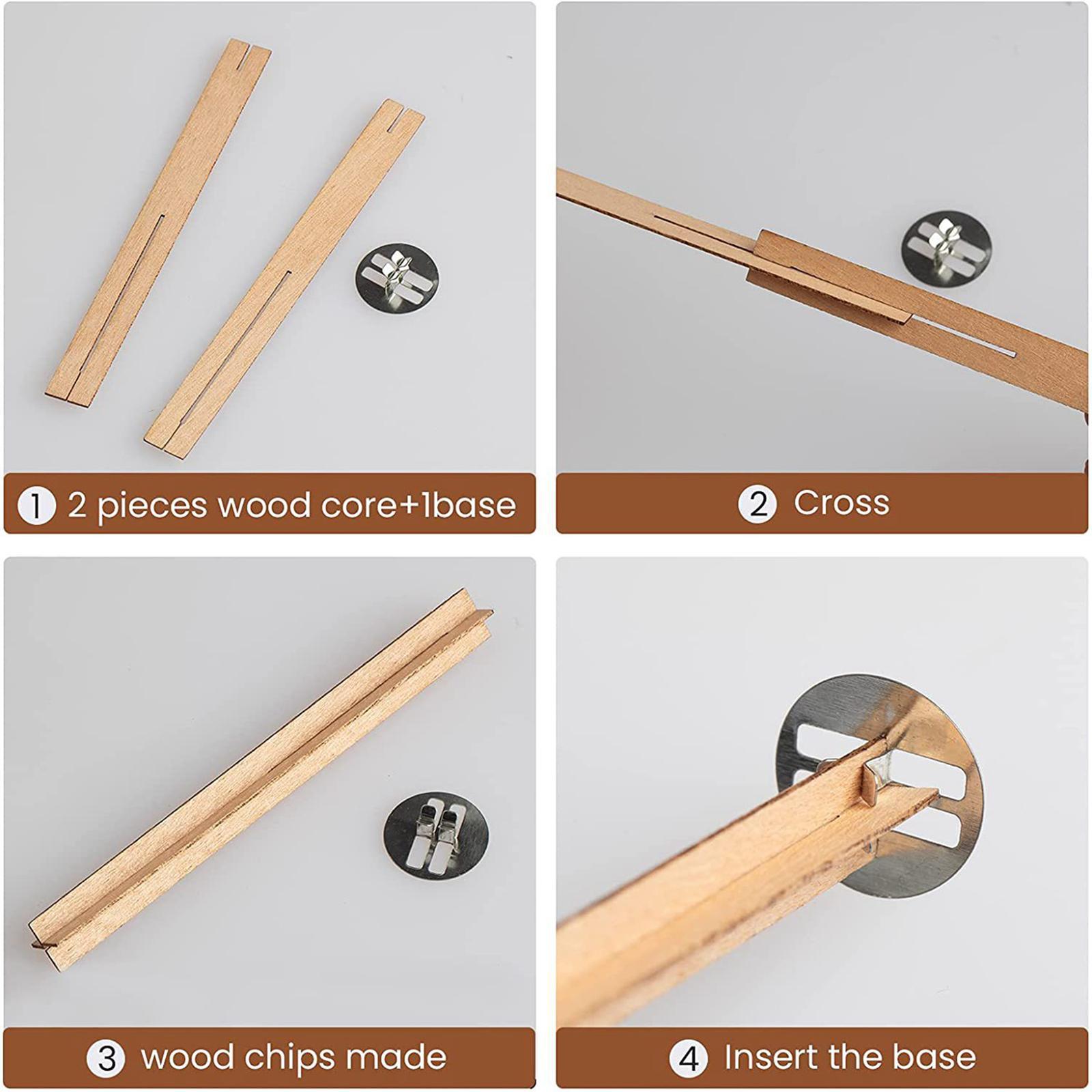 1 2 pieces wood core+1base

2 Cross

3 wood chips made

4 Insert the base