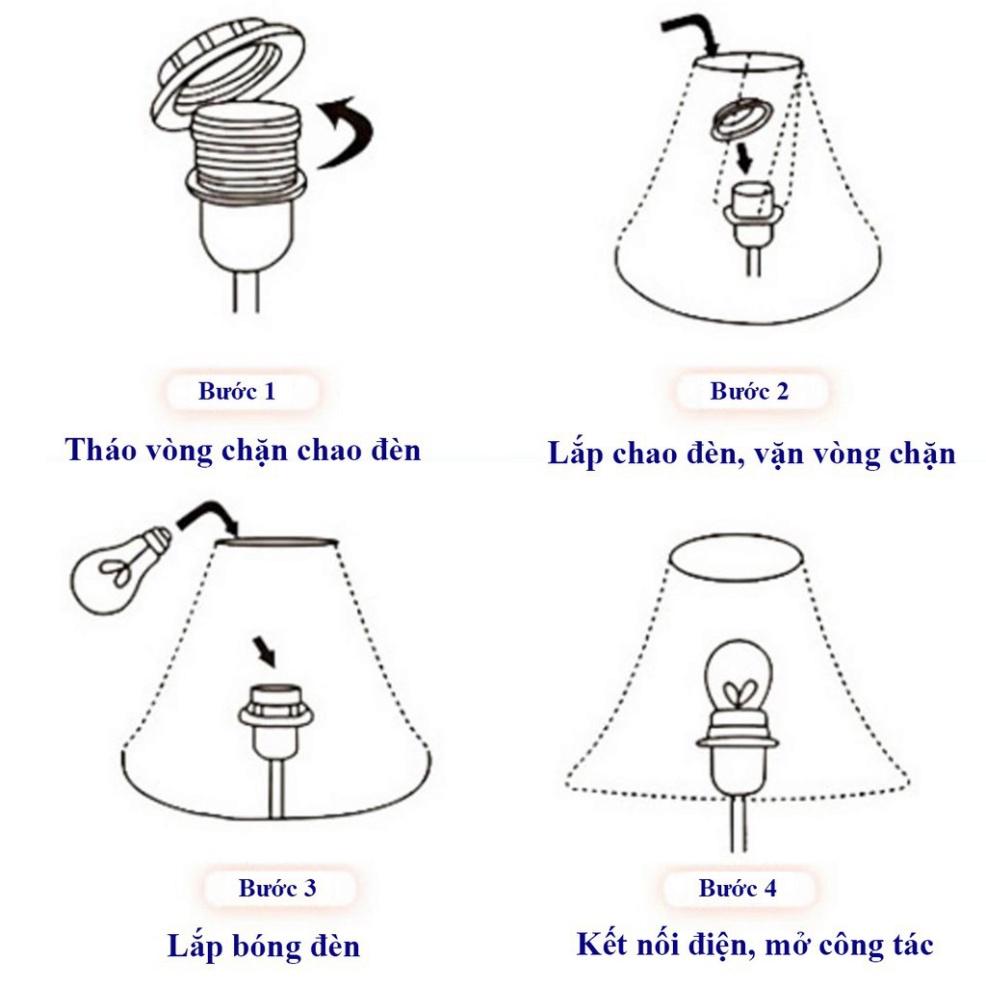 Bước 1
Tháo vòng chặn chao đèn

Bước 2
Lắp chao đèn, vặn vòng chặn

Bước 3
Lắp bóng đèn

Bước 4
Kết nối điện, mở công tác