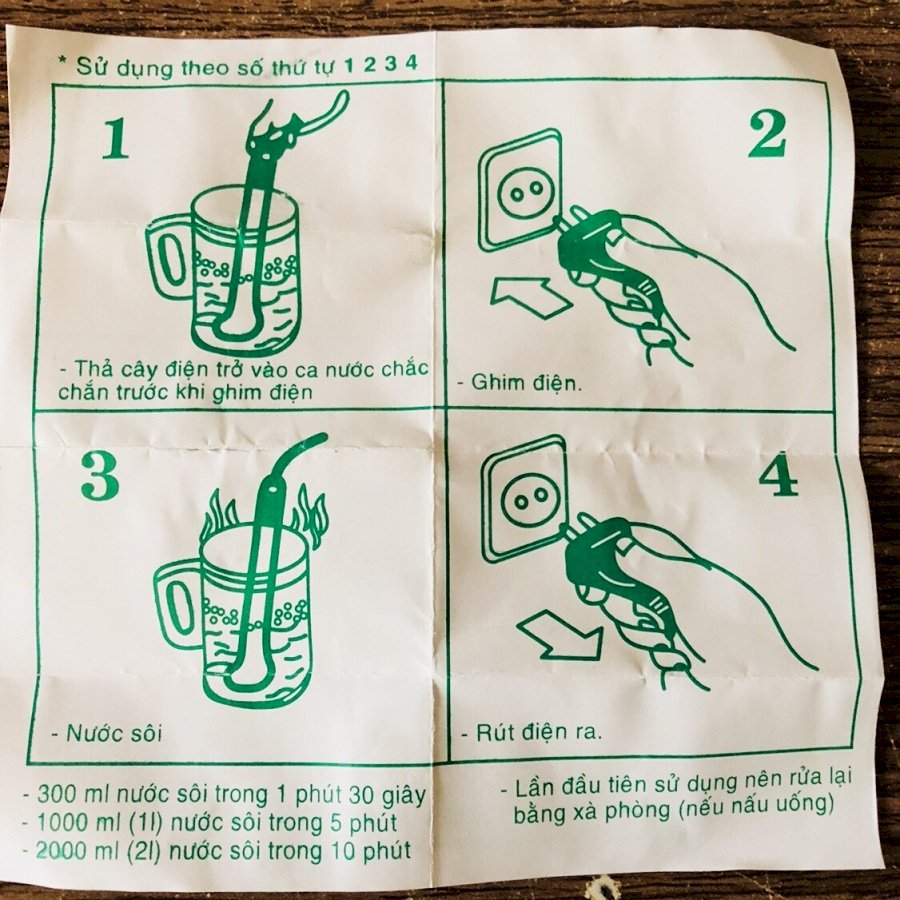 * Sử dụng theo số thứ tự 1 2 3 4

1

- Thả cây điện trở vào ca nước chắc chắn trước khi ghim điện

2

- Ghim điện.

3

- Nước sôi

4

- Rút điện ra.

- 300 ml nước sôi trong 1 phút 30 giây
- 1000 ml (1l) nước sôi trong 5 phút
- 2000 ml (2l) nước sôi trong 10 phút

- Lần đầu tiên sử dụng nên rửa lại bằng xà phòng (nếu nấu uống)