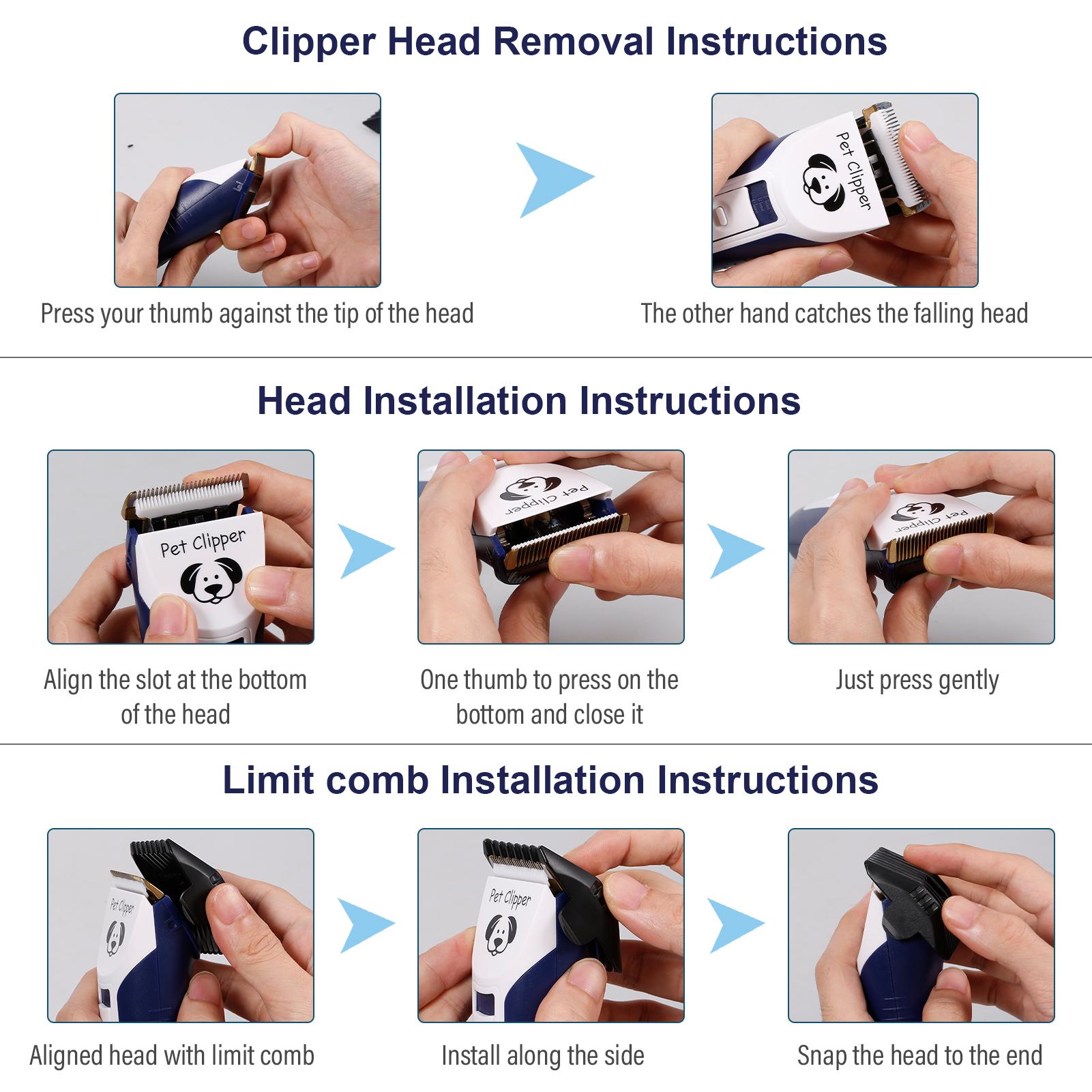 Clipper Head Removal Instructions

Pet Clipper

Press your thumb against the tip of the head

The other hand catches the falling head

Head Installation Instructions

Pet Clipper

Pet Clipper

Pet Clipper

Align the slot at the bottom of the head

One thumb to press on the bottom and close it

Just press gently

Limit comb Installation Instructions

Pet Clipper

Pet Clipper

Aligned head with limit comb

Install along the side

Snap the head to the end