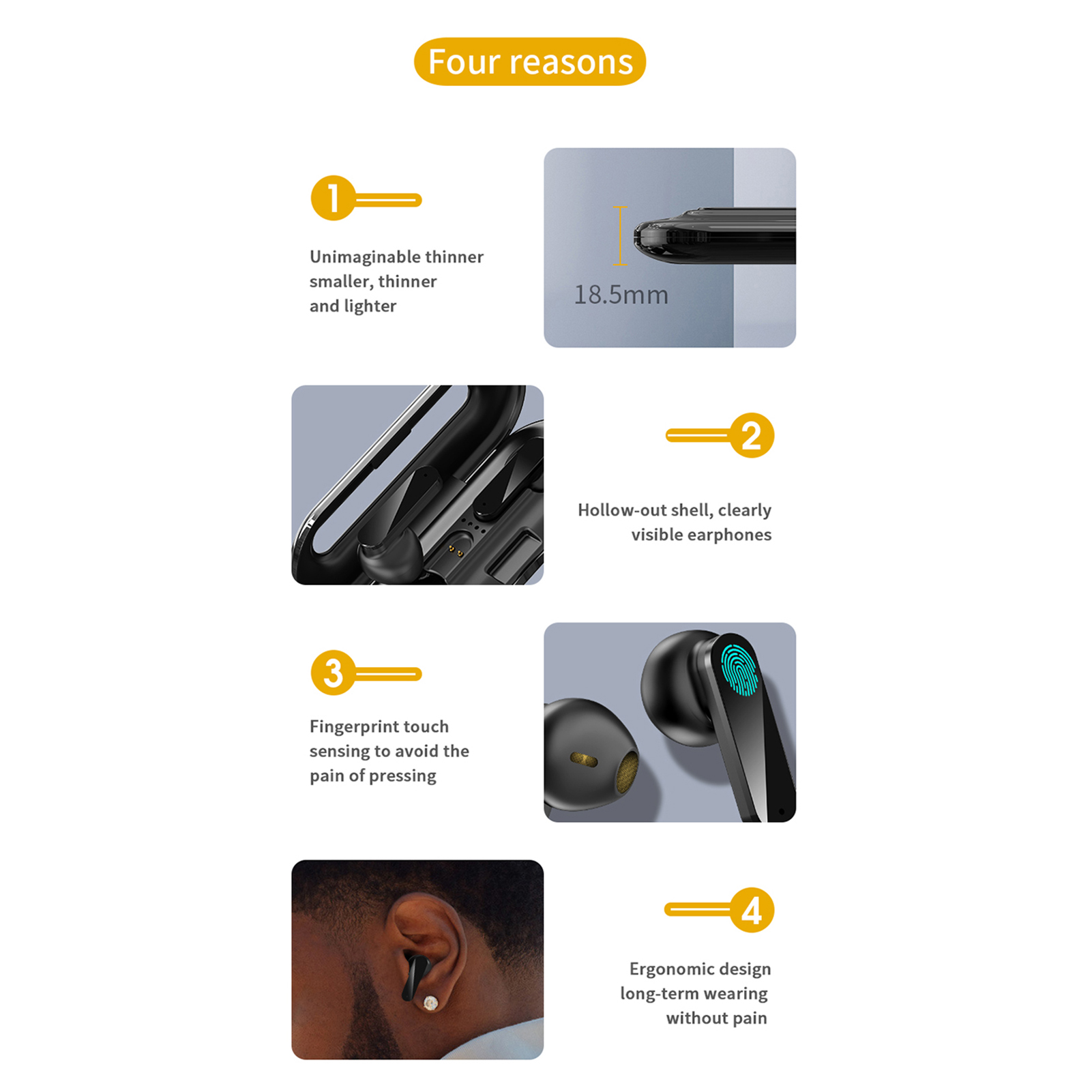 Four reasons

1

Unimaginable thinner smaller, thinner and lighter

18.5mm

2

Hollow-out shell, clearly visible earphones

3

Fingerprint touch sensing to avoid the pain of pressing

4

Ergonomic design long-term wearing without pain