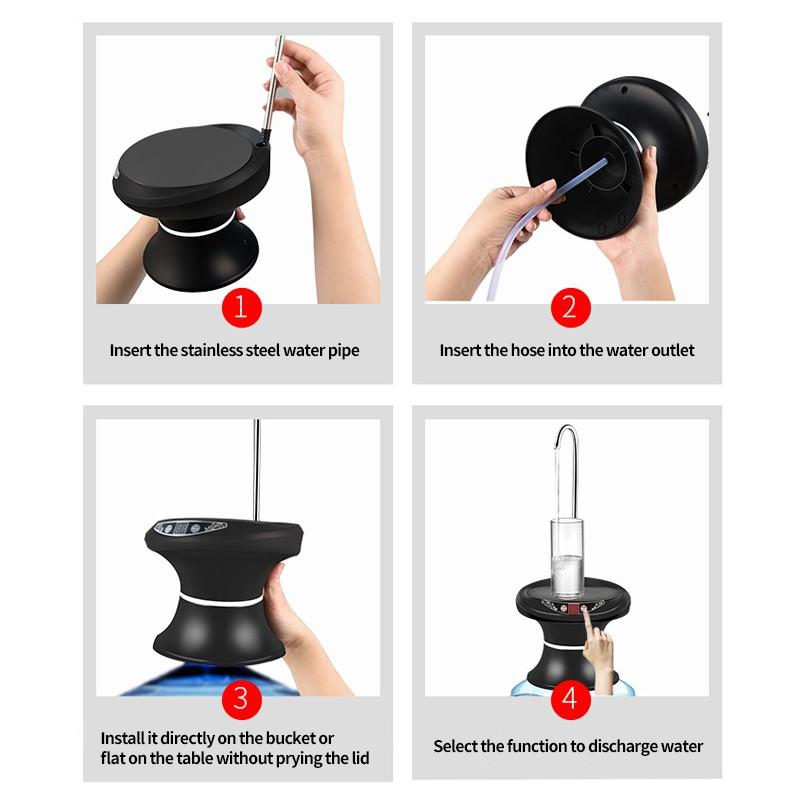 1

Insert the stainless steel water pipe

2

Insert the hose into the water outlet

3

Install it directly on the bucket or flat on the table without prying the lid

4

Select the function to discharge water