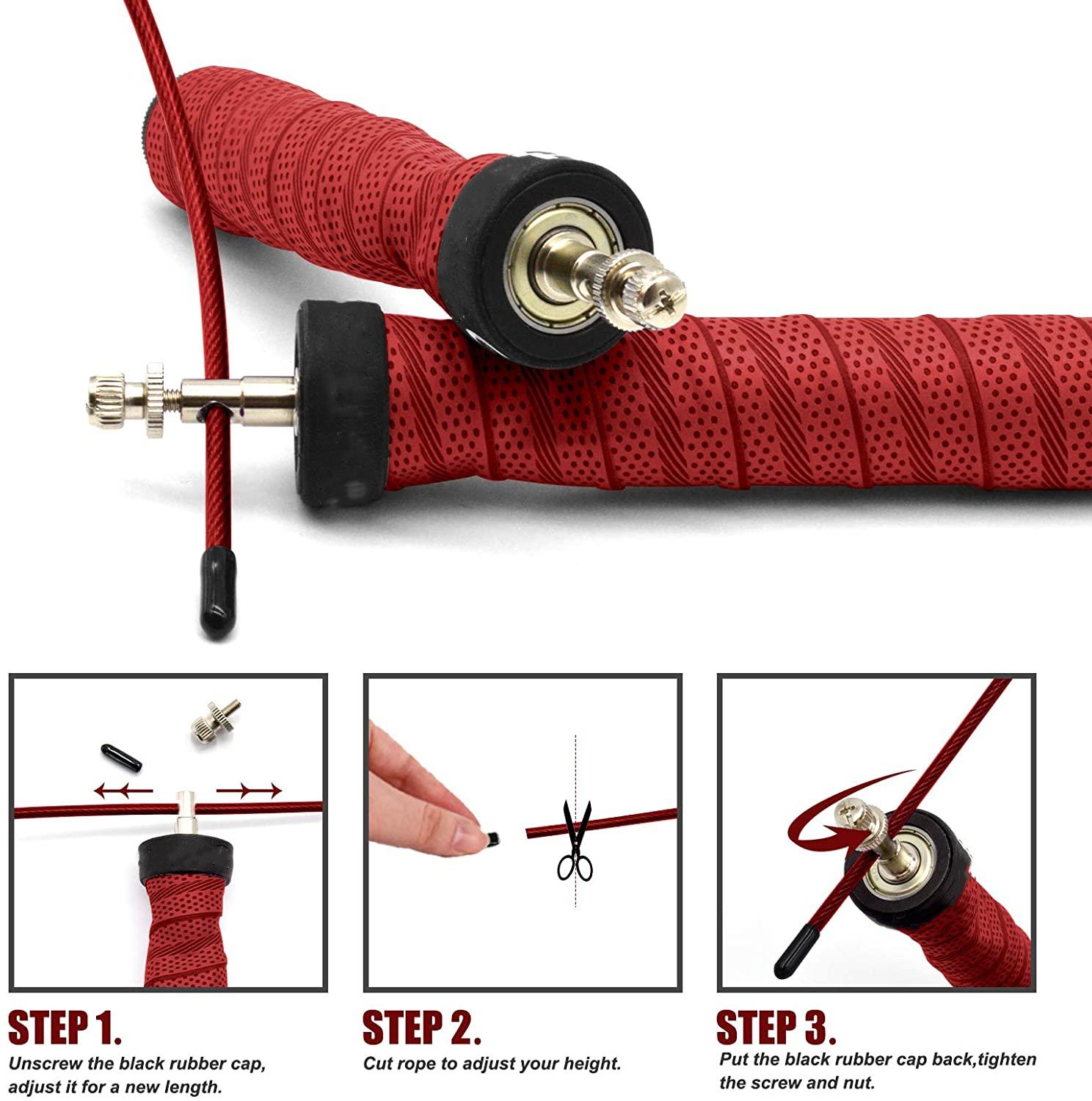 STEP 1.
Unscrew the black rubber cap, adjust it for a new length.

STEP 2.
Cut rope to adjust your height.

STEP 3.
Put the black rubber cap back,tighten the screw and nut.