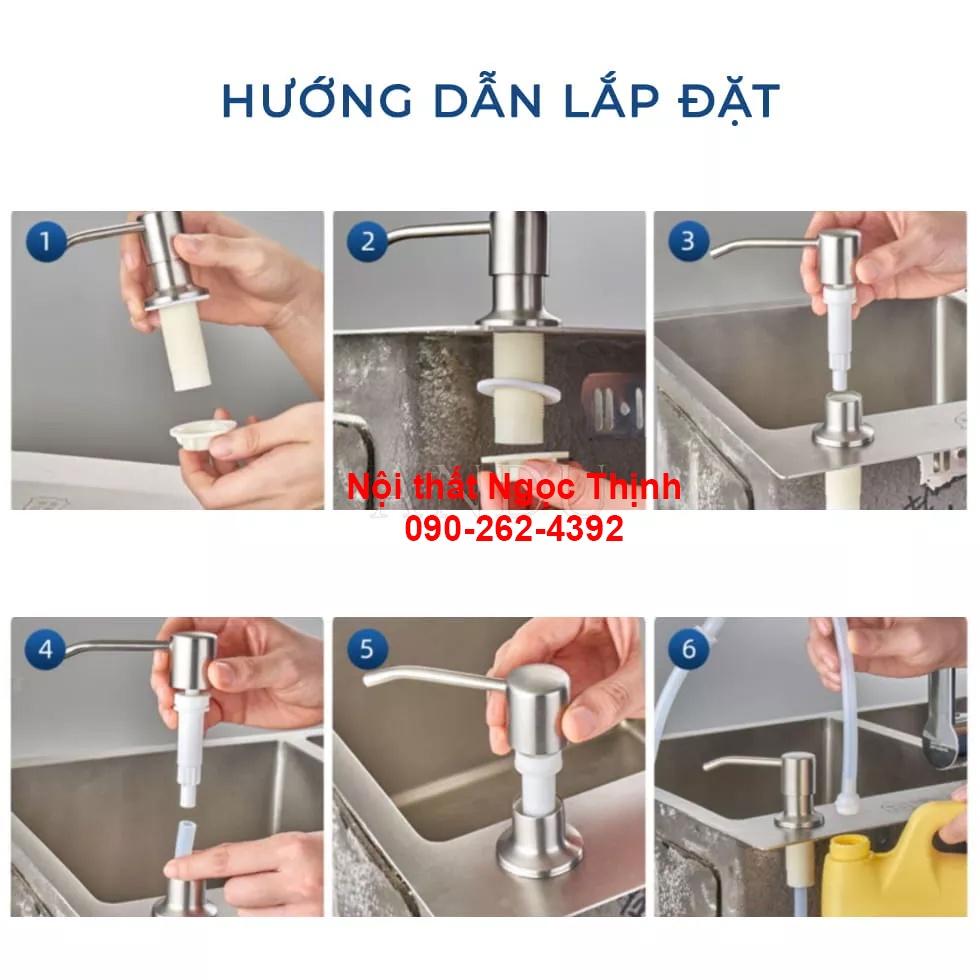 HƯỚNG DẪN LẮP ĐẶT

1

2

3

Nội thất Ngọc Thịnh
090-262-4392

4

5

6