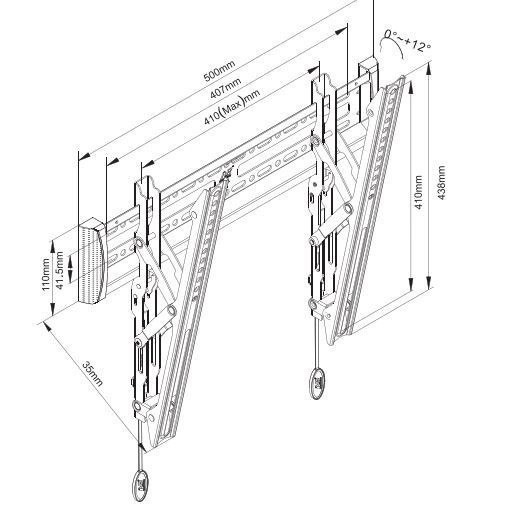 0°~+12°
500mm
407mm
410(Max)mm
410mm
438mm
110mm
41.5mm
35mm