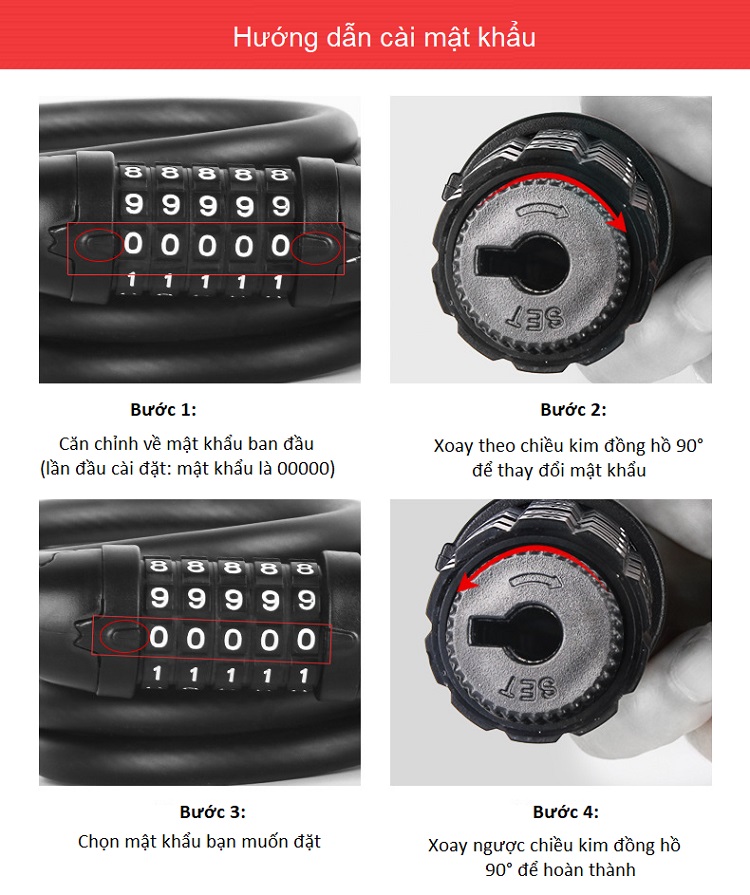 Hướng dẫn cài mật khẩu

8 8 8 8 8
9 9 9 9 9
0 0 0 0 0
1 1 1 1 1

SET

Bước 1:
Căn chỉnh về mật khẩu ban đầu (lần đầu cài đặt: mật khẩu là 00000)

Bước 2:
Xoay theo chiều kim đồng hồ 90° để thay đổi mật khẩu

8 8 8 8 8
9 9 9 9 9
0 0 0 0 0
1 1 1 1 1

SET

Bước 3:
Chọn mật khẩu bạn muốn đặt

Bước 4:
Xoay ngược chiều kim đồng hồ 90° để hoàn thành