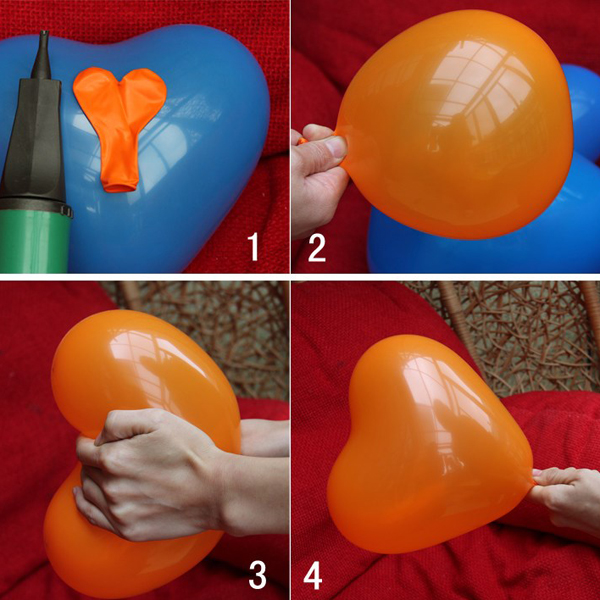 1
2
3
4