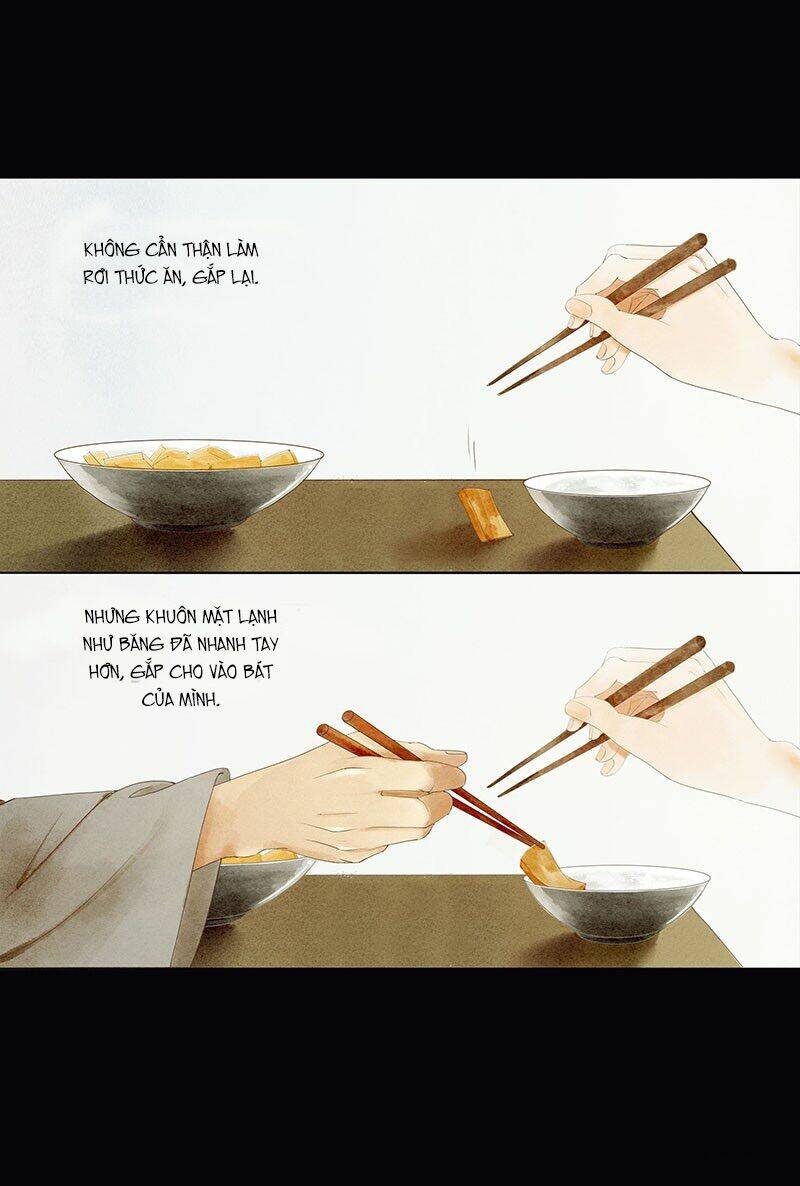 KHÔNG CẨN THẬN LÀM RƠI THỨC ĂN, GẮP LẠI.

NHƯNG KHUÔN MẶT LẠNH NHƯ BĂNG ĐÃ NHANH TAY HƠN, GẮP CHO VÀO BÁT CỦA MÌNH.