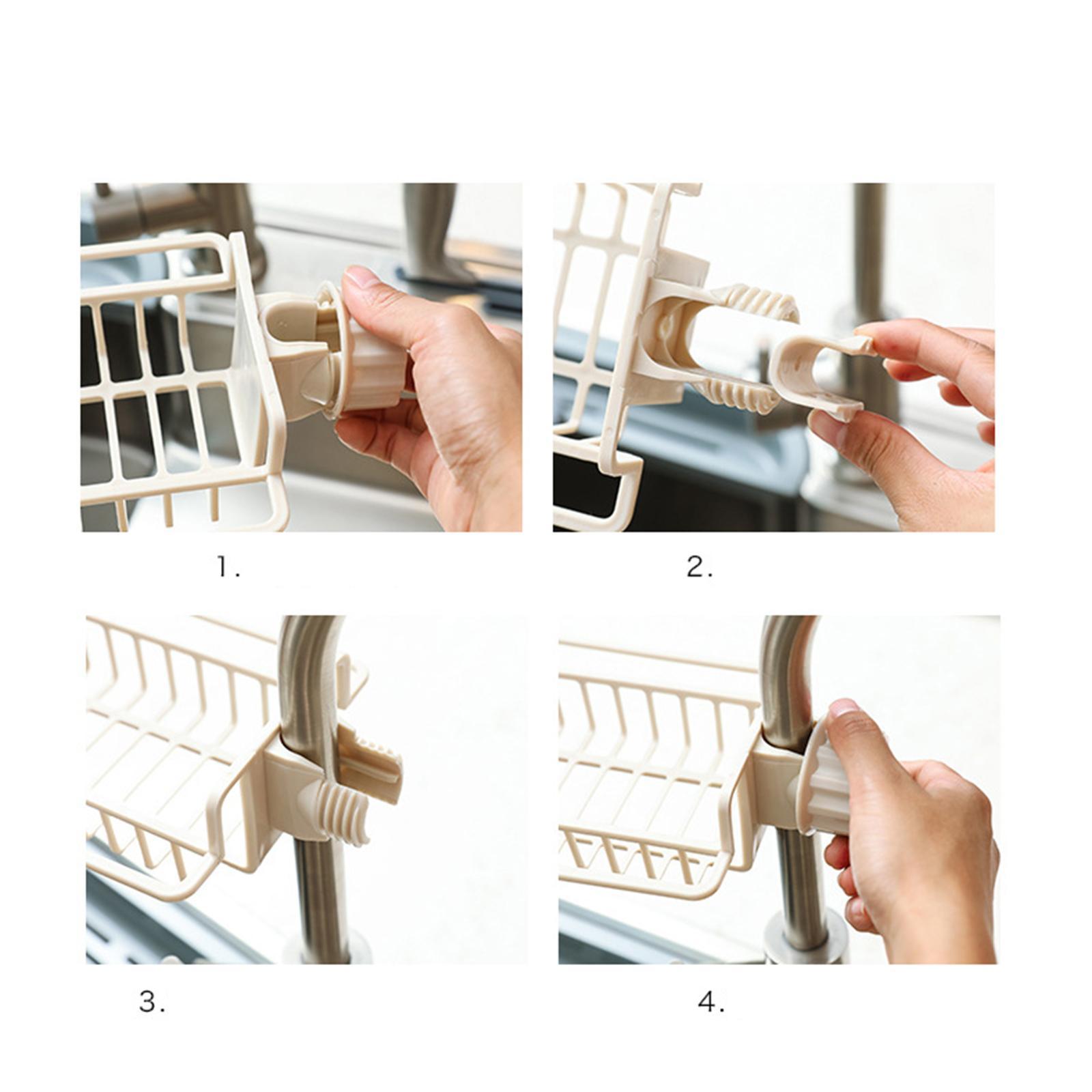 1.

2.

3.

4.