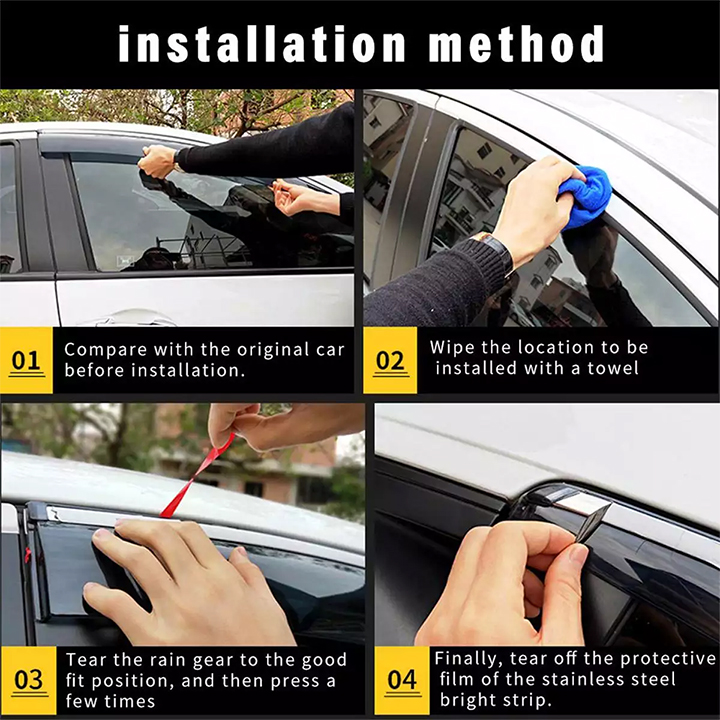 installation method

01 Compare with the original car before installation.

02 Wipe the location to be installed with a towel

03 Tear the rain gear to the good fit position, and then press a few times

04 Finally, tear off the protective film of the stainless steel bright strip.