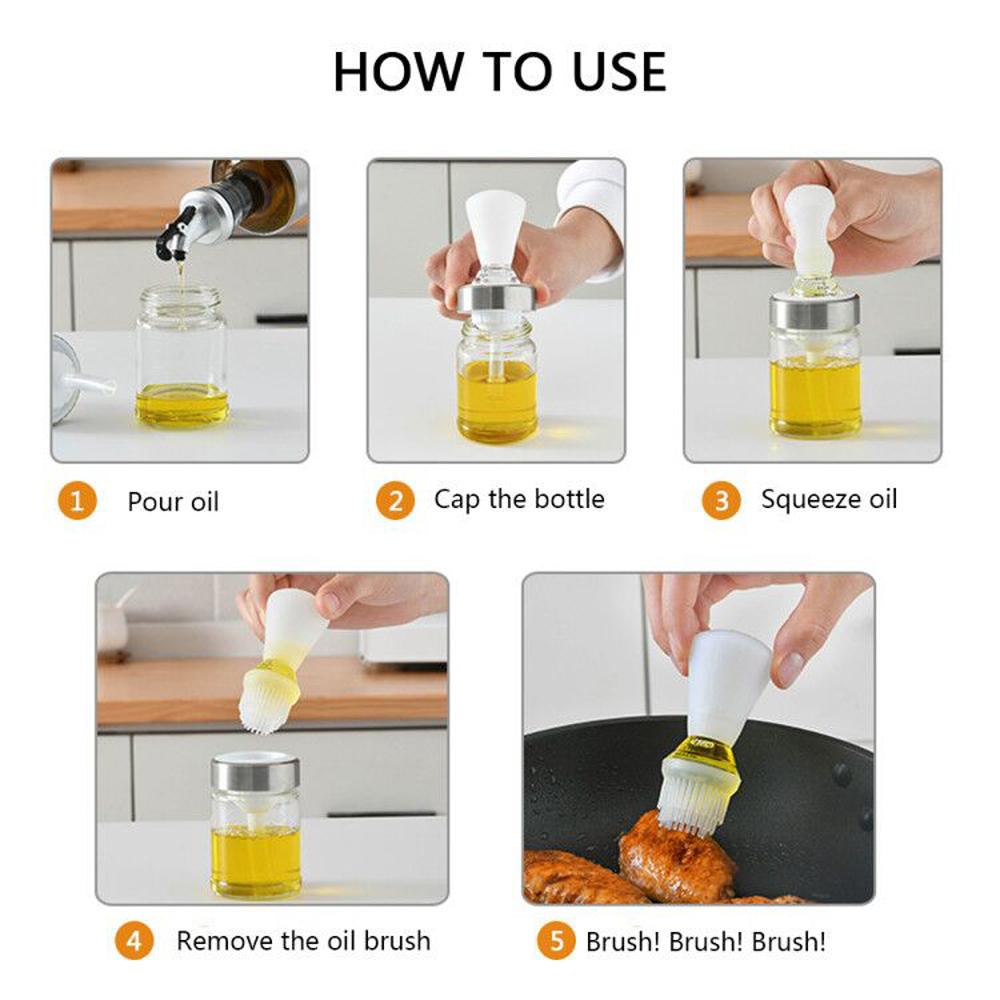 HOW TO USE

1 Pour oil

2 Cap the bottle

3 Squeeze oil

4 Remove the oil brush

5 Brush! Brush! Brush!