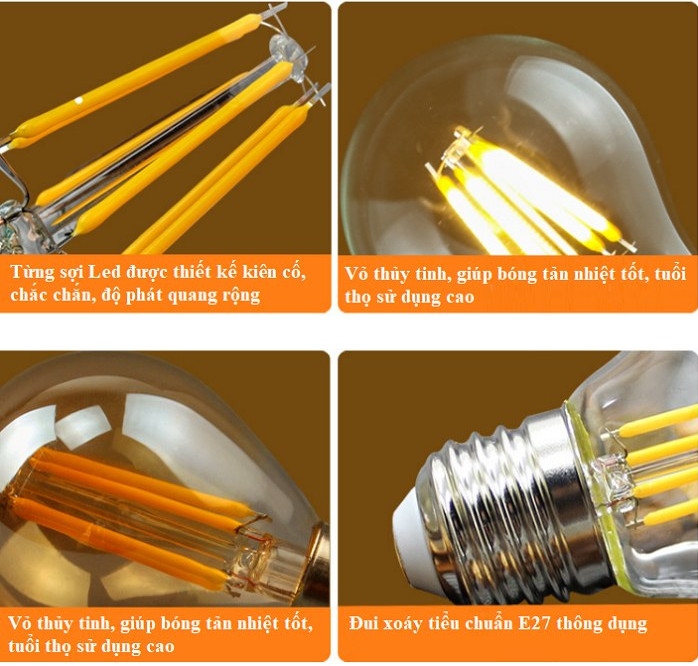 Từng sợi Led được thiết kế kiên cố, chắc chắn, độ phát quang rộng

Vỏ thủy tinh, giúp bóng tản nhiệt tốt, tuổi thọ sử dụng cao

Vỏ thủy tinh, giúp bóng tản nhiệt tốt, tuổi thọ sử dụng cao

Đui xoáy tiêu chuẩn E27 thông dụng