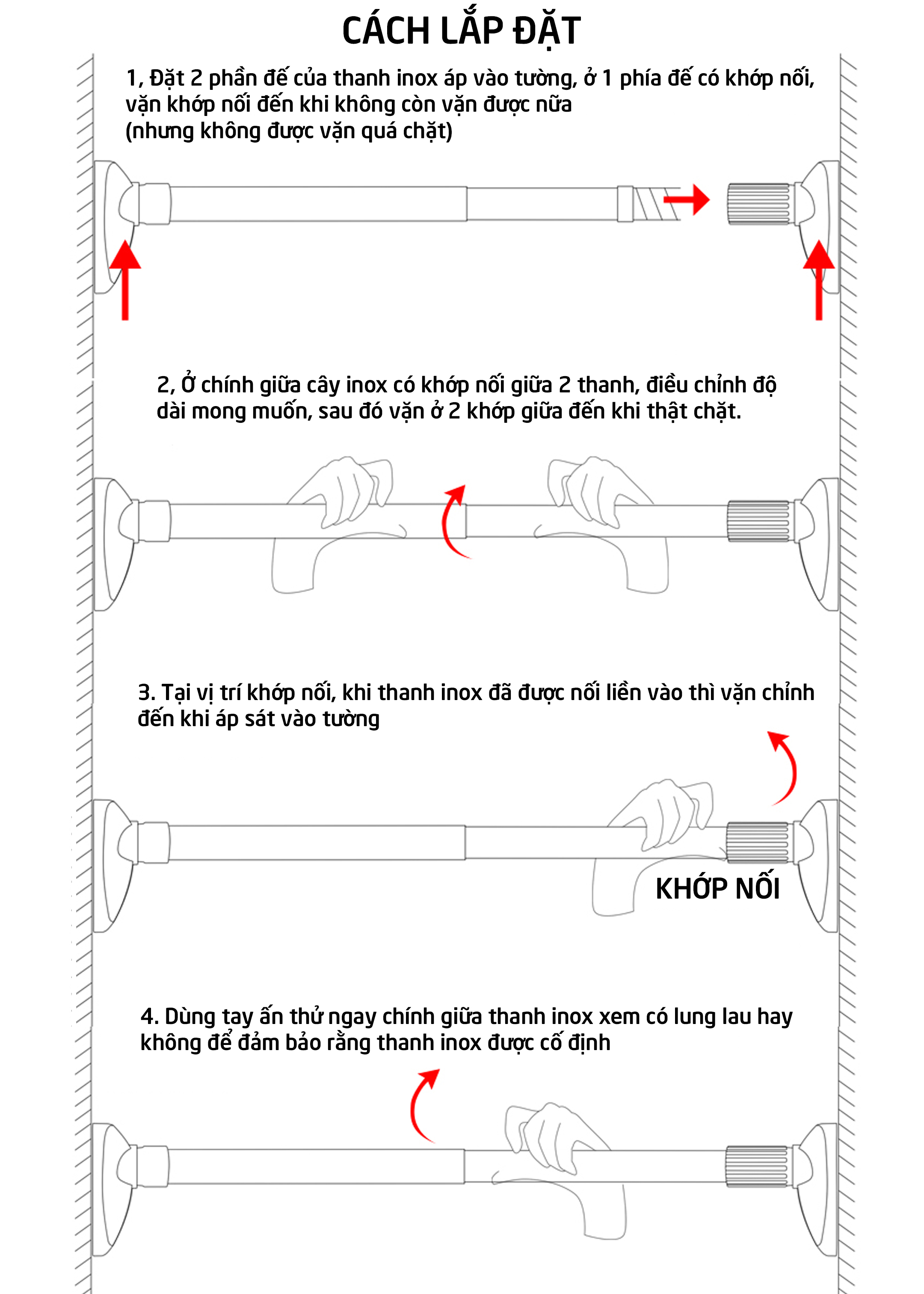 CÁCH LẮP ĐẶT

1, Đặt 2 phần đế của thanh inox áp vào tường, ở 1 phía đế có khớp nối, vặn khớp nối đến khi không còn vặn được nữa
(nhưng không được vặn quá chặt)

2, Ở chính giữa cây inox có khớp nối giữa 2 thanh, điều chỉnh độ dài mong muốn, sau đó vặn ở 2 khớp giữa đến khi thật chặt.

3. Tại vị trí khớp nối, khi thanh inox đã được nối liền vào thì vặn chỉnh đến khi áp sát vào tường

KHỚP NỐI

4. Dùng tay ấn thử ngay chính giữa thanh inox xem có lung lau hay không để đảm bảo rằng thanh inox được cố định