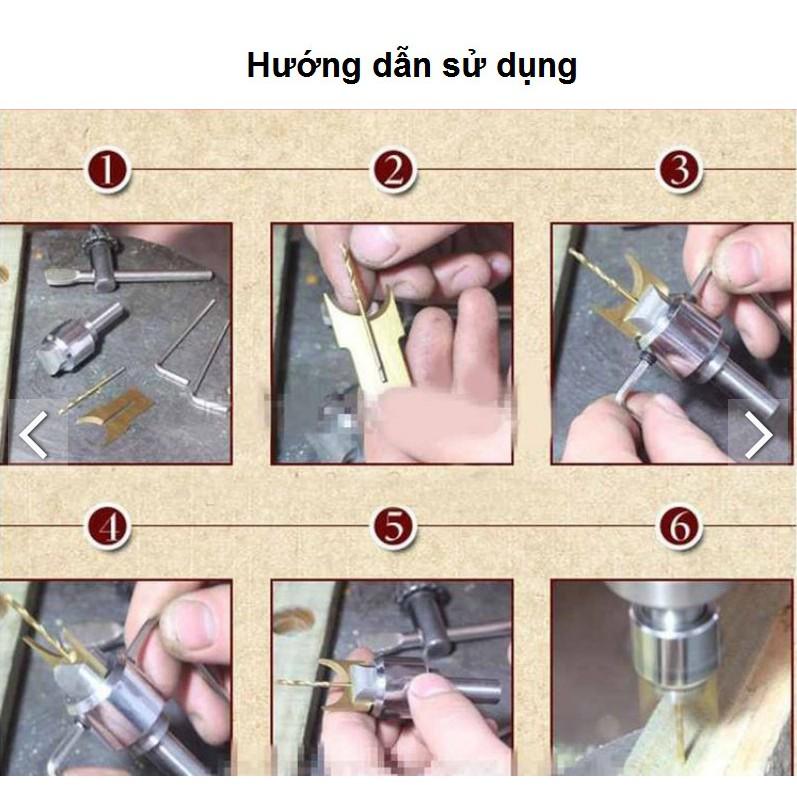 Hướng dẫn sử dụng

1

2

3

4

5

6