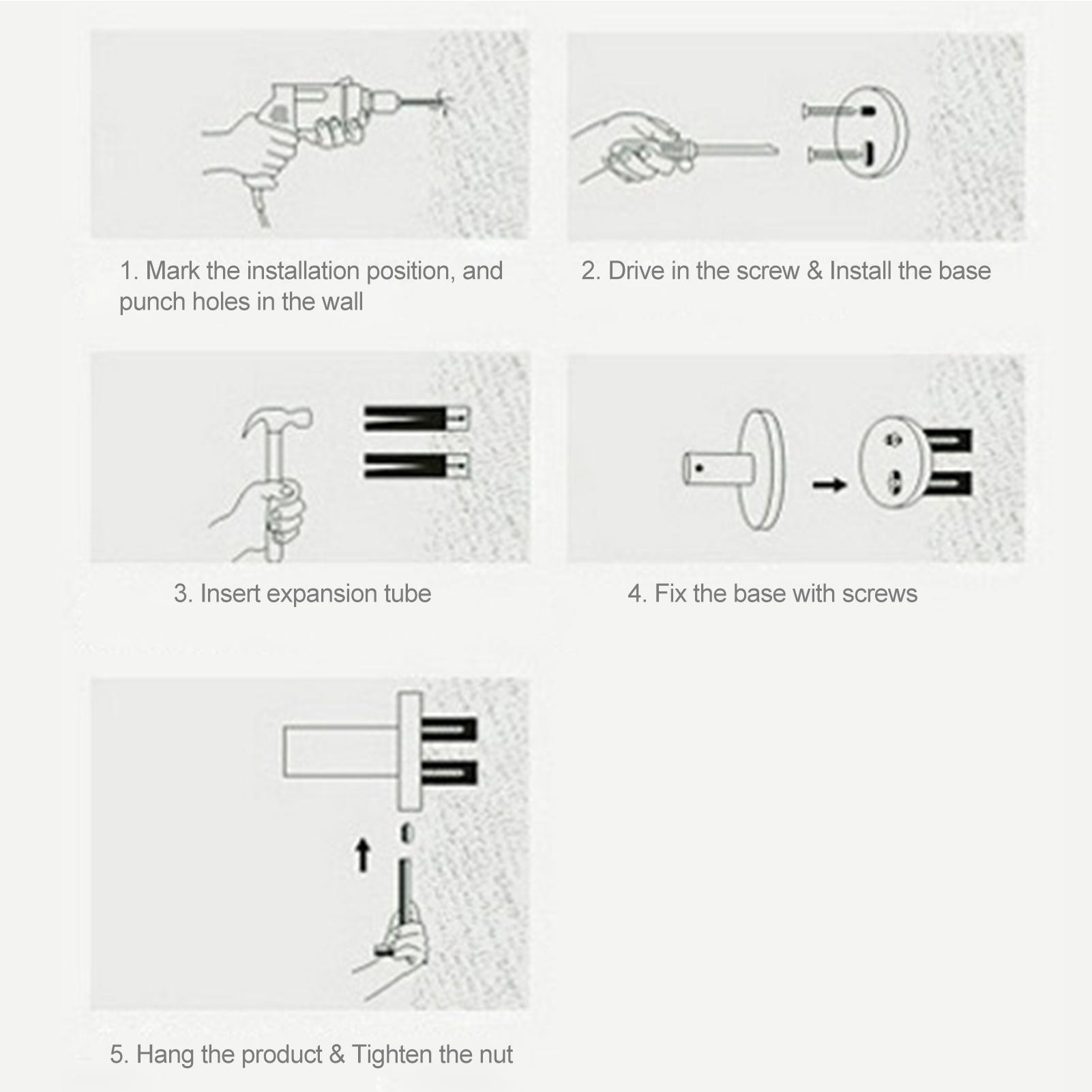 1. Mark the installation position, and punch holes in the wall

2. Drive in the screw & Install the base

3. Insert expansion tube

4. Fix the base with screws

5. Hang the product & Tighten the nut