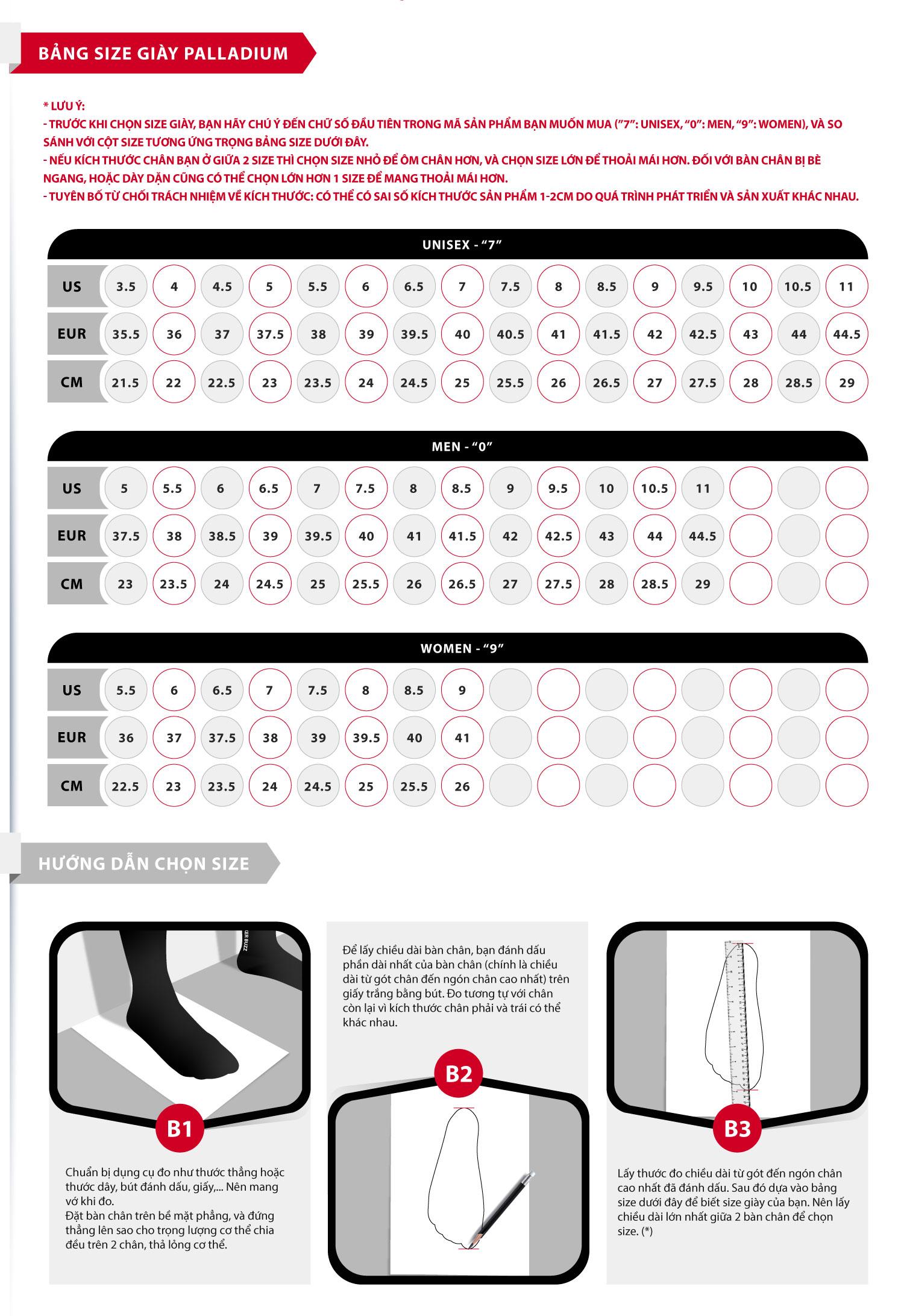 BẢNG SIZE GIÀY PALLADIUM

* LƯU Ý:
- TRƯỚC KHI CHỌN SIZE GIÀY, BẠN HÃY CHÚ Ý ĐẾN CHỮ SỐ ĐẦU TIÊN TRONG MÃ SẢN PHẨM BẠN MUỐN MUA ("7": UNISEX, "0": MEN, "9": WOMEN), VÀ SO SÁNH VỚI CỘT SIZE TƯƠNG ỨNG TRỌNG BẢNG SIZE DƯỚI ĐÂY.
- NẾU KÍCH THƯỚC CHÂN BẠN Ở GIỮA 2 SIZE THÌ CHỌN SIZE NHỎ ĐỂ ÔM CHÂN HƠN, VÀ CHỌN SIZE LỚN ĐỂ THOẢI MÁI HƠN. ĐỐI VỚI BÀN CHÂN BỊ BÈ NGANG, HOẶC DÀY DẶN CŨNG CÓ THỂ CHỌN LỚN HƠN 1 SIZE ĐỂ MANG THOẢI MÁI HƠN.
- TUYÊN BỐ TỪ CHỐI TRÁCH NHIỆM VỀ KÍCH THƯỚC: CÓ THỂ CÓ SAI SỐ KÍCH THƯỚC SẢN PHẨM 1-2CM DO QUÁ TRÌNH PHÁT TRIỂN VÀ SẢN XUẤT KHÁC NHAU.

UNISEX - "7"

| US | 3.5 | 4 | 4.5 | 5 | 5.5 | 6 | 6.5 | 7 | 7.5 | 8 | 8.5 | 9 | 9.5 | 10 | 10.5 | 11 |
|---|---|---|---|---|---|---|---|---|---|---|---|---|---|---|---|---|
| EUR | 35.5 | 36 | 37 | 37.5 | 38 | 39 | 39.5 | 40 | 40.5 | 41 | 41.5 | 42 | 42.5 | 43 | 44 | 44.5 |
| CM | 21.5 | 22 | 22.5 | 23 | 23.5 | 24 | 24.5 | 25 | 25.5 | 26 | 26.5 | 27 | 27.5 | 28 | 28.5 | 29 |

MEN - "0"

| US | 5 | 5.5 | 6 | 6.5 | 7 | 7.5 | 8 | 8.5 | 9 | 9.5 | 10 | 10.5 | 11 | | | |
|---|---|---|---|---|---|---|---|---|---|---|---|---|---|---|---|---|
| EUR | 37.5 | 38 | 38.5 | 39 | 39.5 | 40 | 41 | 41.5 | 42 | 42.5 | 43 | 44 | 44.5 | | | |
| CM | 23 | 23.5 | 24 | 24.5 | 25 | 25.5 | 26 | 26.5 | 27 | 27.5 | 28 | 28.5 | 29 | | | |

WOMEN - "9"

| US | 5.5 | 6 | 6.5 | 7 | 7.5 | 8 | 8.5 | 9 | | | | | | | | |
|---|---|---|---|---|---|---|---|---|---|---|---|---|---|---|---|---|
| EUR | 36 | 37 | 37.5 | 38 | 39 | 39.5 | 40 | 41 | | | | | | | | |
| CM | 22.5 | 23 | 23.5 | 24 | 24.5 | 25 | 25.5 | 26 | | | | | | | | |

HƯỚNG DẪN CHỌN SIZE

B1
Chuẩn bị dụng cụ đo như thước thẳng hoặc thước dây, bút đánh dấu, giấy,... Nên mang vớ khi đo.
Đặt bàn chân trên bề mặt phẳng, và đứng thẳng lên sao cho trọng lượng cơ thể chia đều trên 2 chân, thả lỏng cơ thể.

Để lấy chiều dài bàn chân, bạn đánh dấu phần dài nhất của bàn chân (chính là chiều dài từ gót chân đến ngón chân cao nhất) trên giấy trắng bằng bút. Đo tương tự với chân còn lại vì kích thước chân phải và trái có thể khác nhau.
B2

B3
Lấy thước đo chiều dài từ gót đến ngón chân cao nhất đã đánh dấu. Sau đó dựa vào bảng size dưới đây để biết size giày của bạn. Nên lấy chiều dài lớn nhất giữa 2 bàn chân để chọn size. (*)