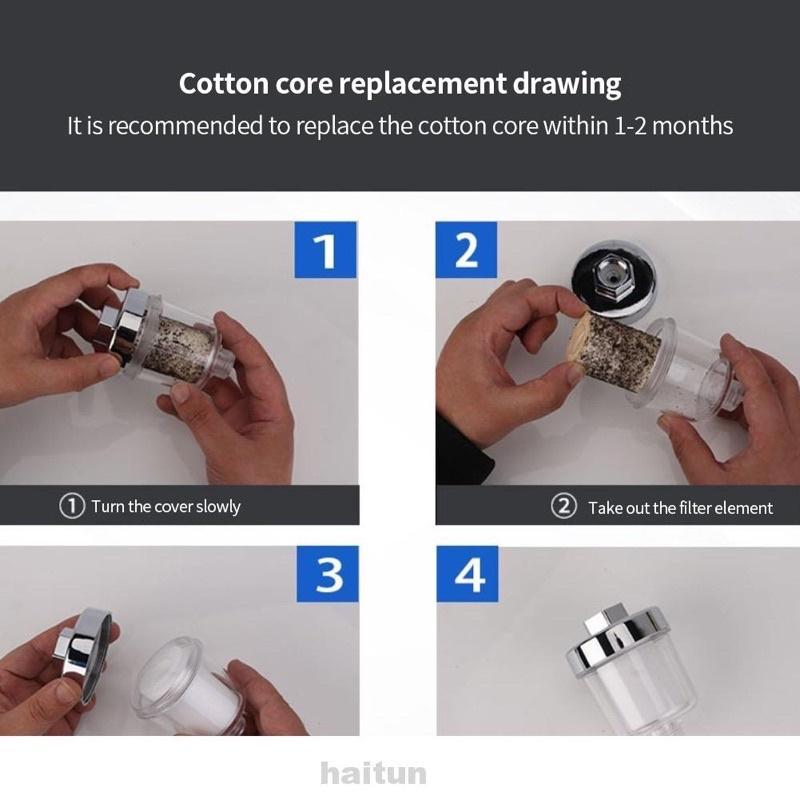 Cotton core replacement drawing
It is recommended to replace the cotton core within 1-2 months

1

① Turn the cover slowly

2

② Take out the filter element

3

4

haitun