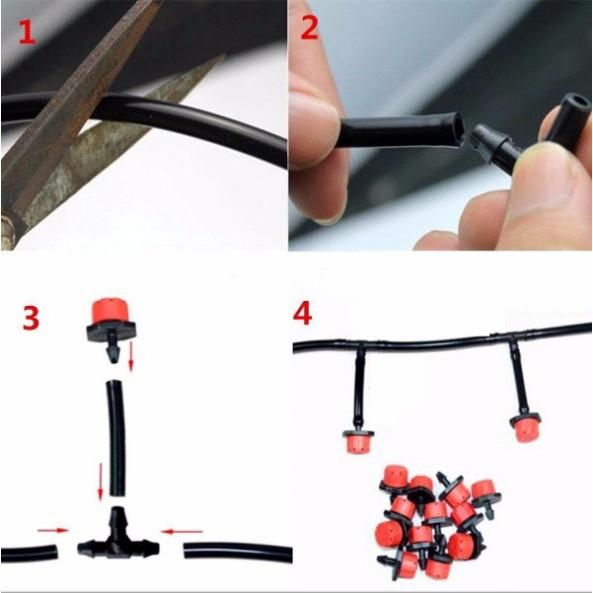 1
2
3
4