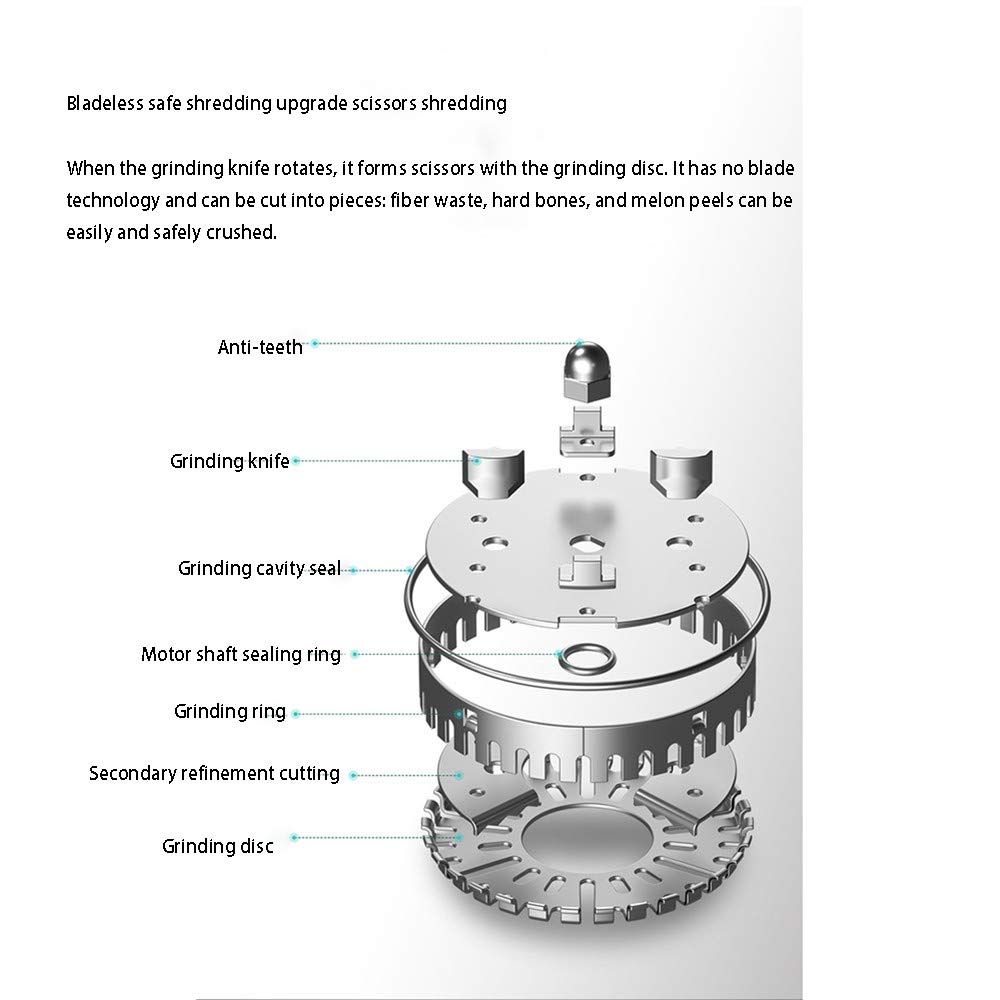 Bladeless safe shredding upgrade scissors shredding

When the grinding knife rotates, it forms scissors with the grinding disc. It has no blade technology and can be cut into pieces: fiber waste, hard bones, and melon peels can be easily and safely crushed.

Anti-teeth

Grinding knife

Grinding cavity seal

Motor shaft sealing ring

Grinding ring

Secondary refinement cutting

Grinding disc