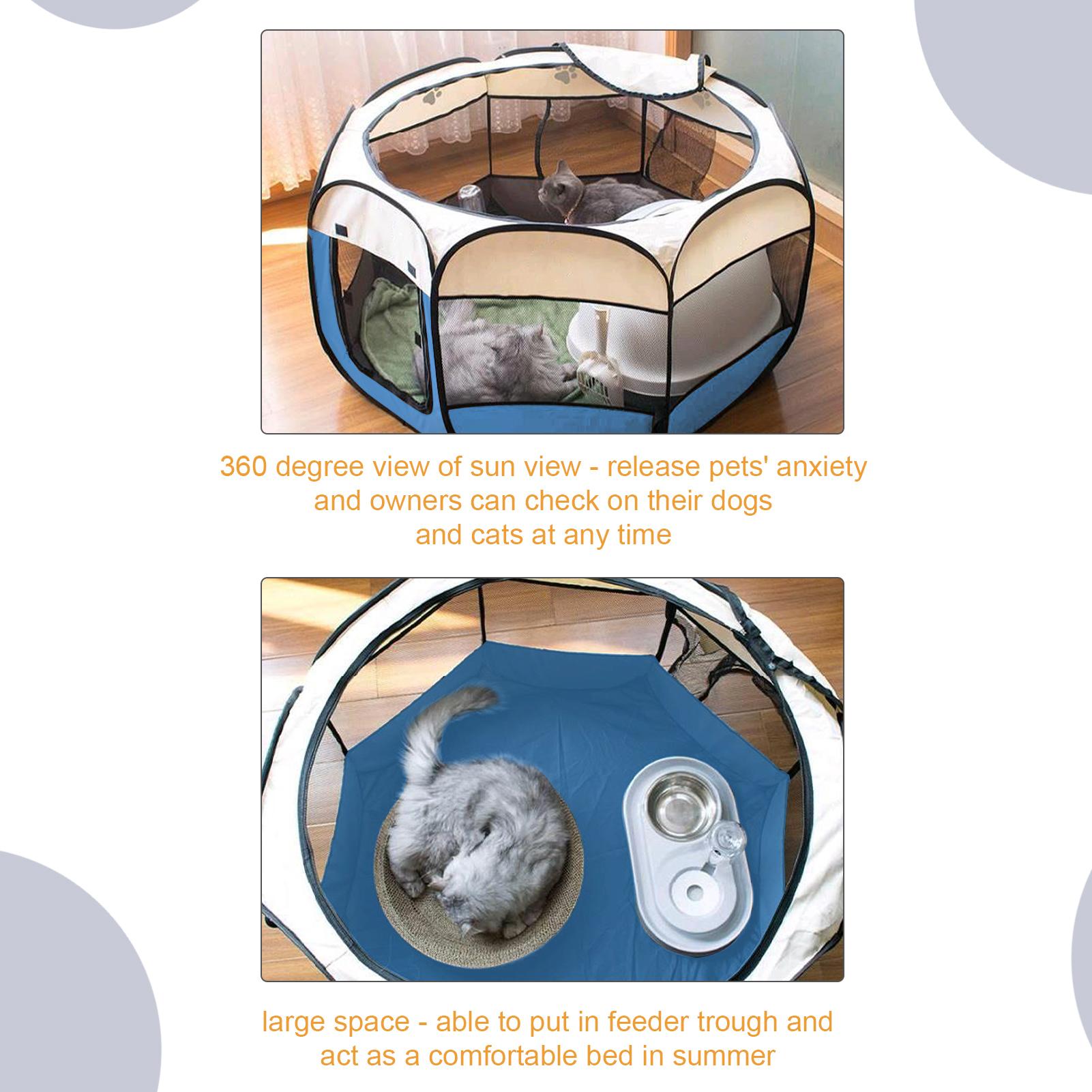 360 degree view of sun view - release pets' anxiety and owners can check on their dogs and cats at any time

large space - able to put in feeder trough and act as a comfortable bed in summer