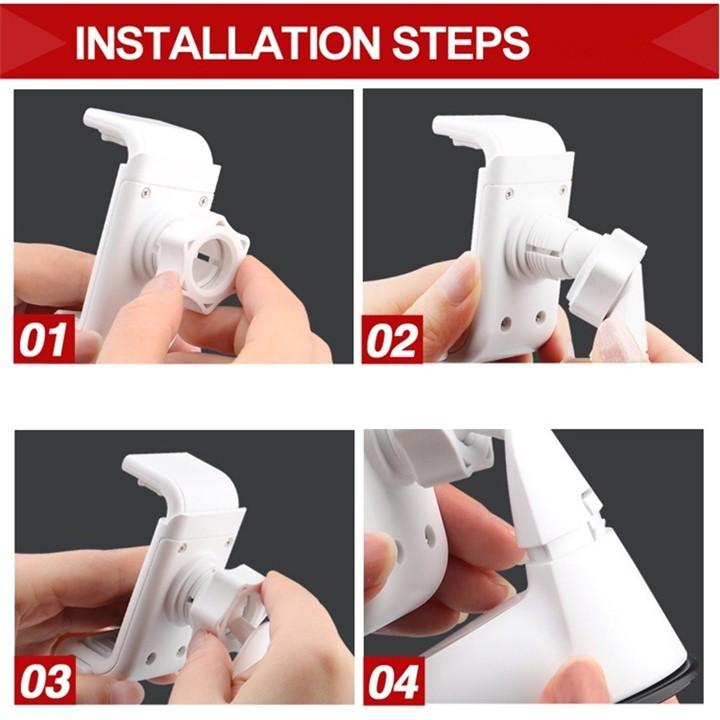 INSTALLATION STEPS

01

02

03

04