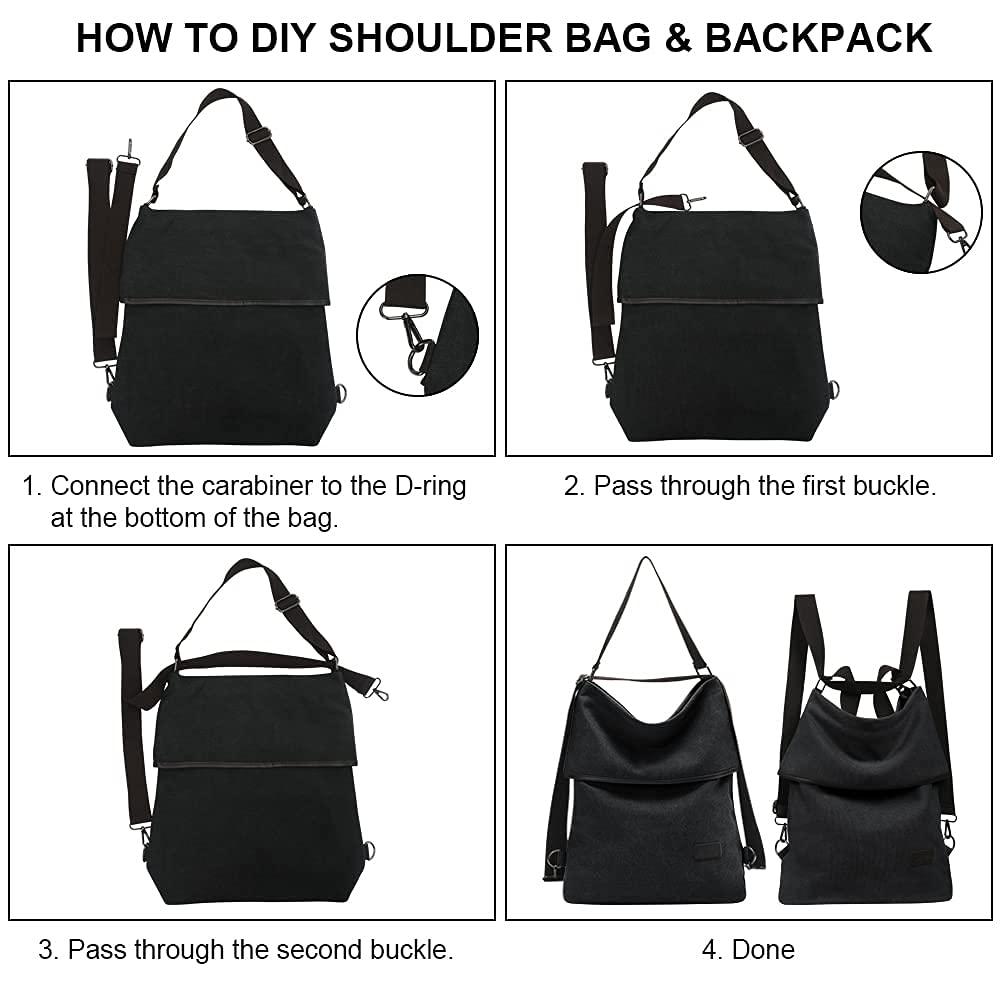 HOW TO DIY SHOULDER BAG & BACKPACK

1. Connect the carabiner to the D-ring at the bottom of the bag.

2. Pass through the first buckle.

3. Pass through the second buckle.

4. Done