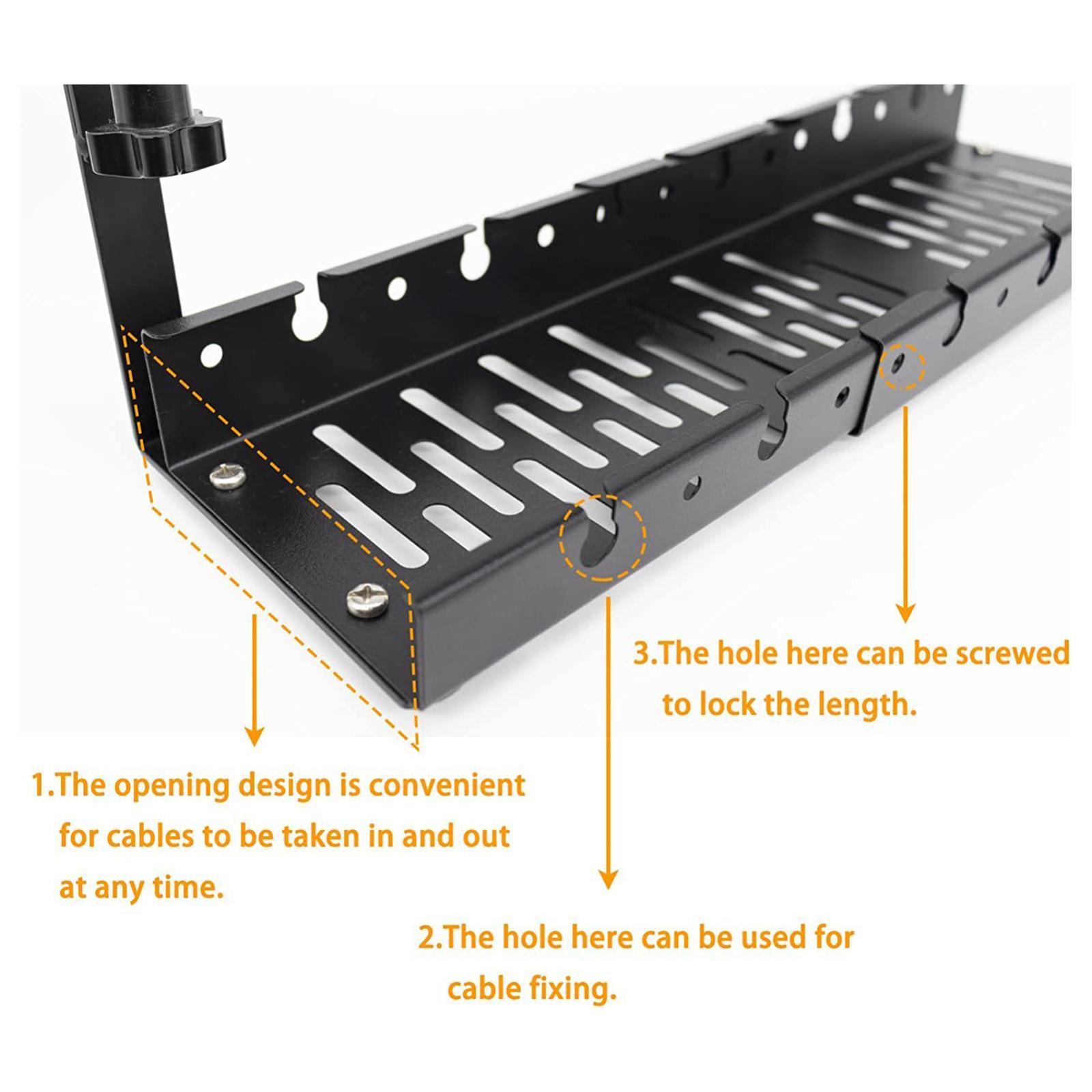 3.The hole here can be screwed to lock the length.

1.The opening design is convenient for cables to be taken in and out at any time.

2.The hole here can be used for cable fixing.